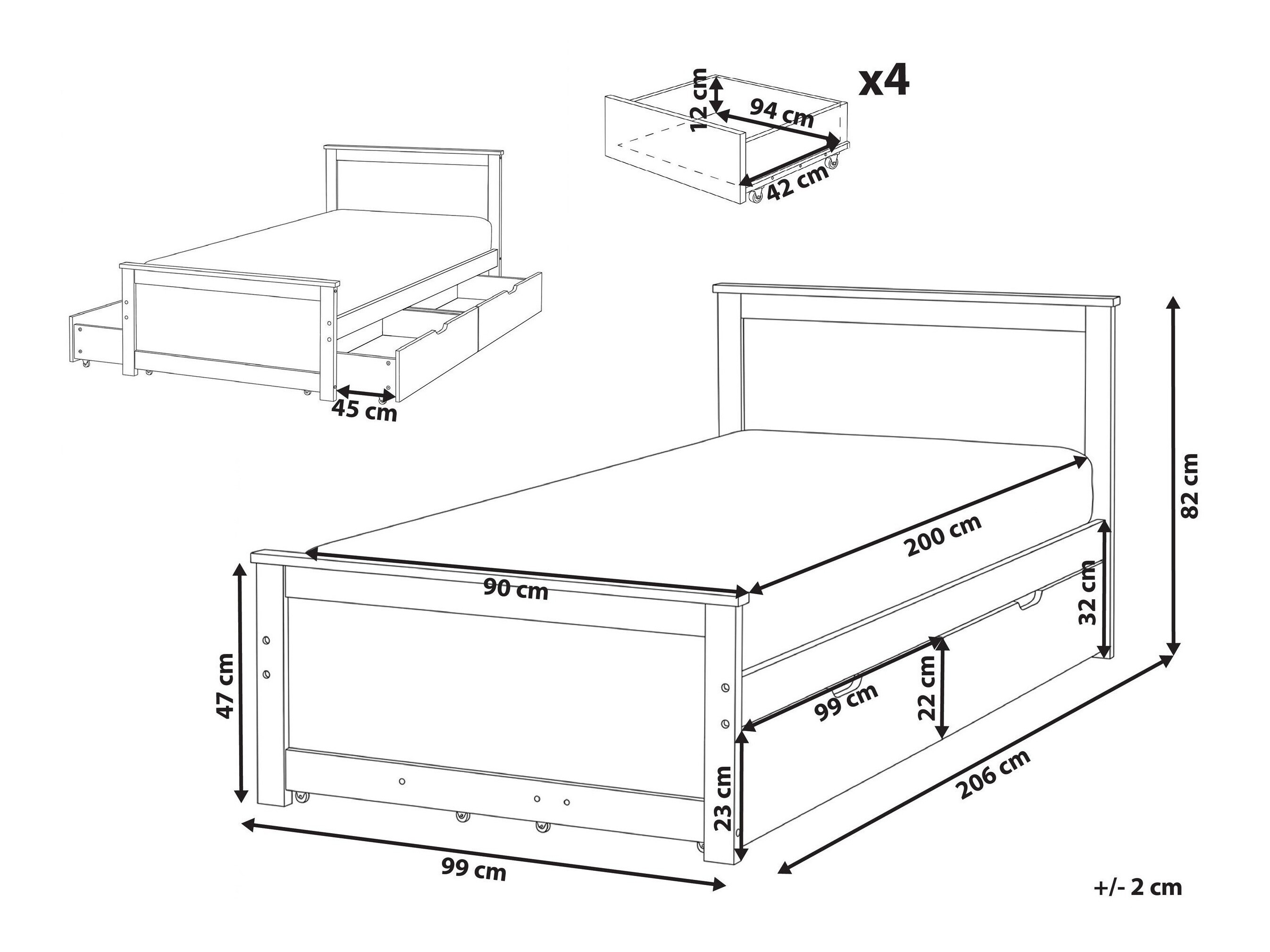 12 cm
94 cm
42 cm
x4

45 cm

82 cm
200 cm
90 cm
32 cm
47 cm
99 cm
22 cm
23 cm
206 cm
99 cm
+/- 2 cm