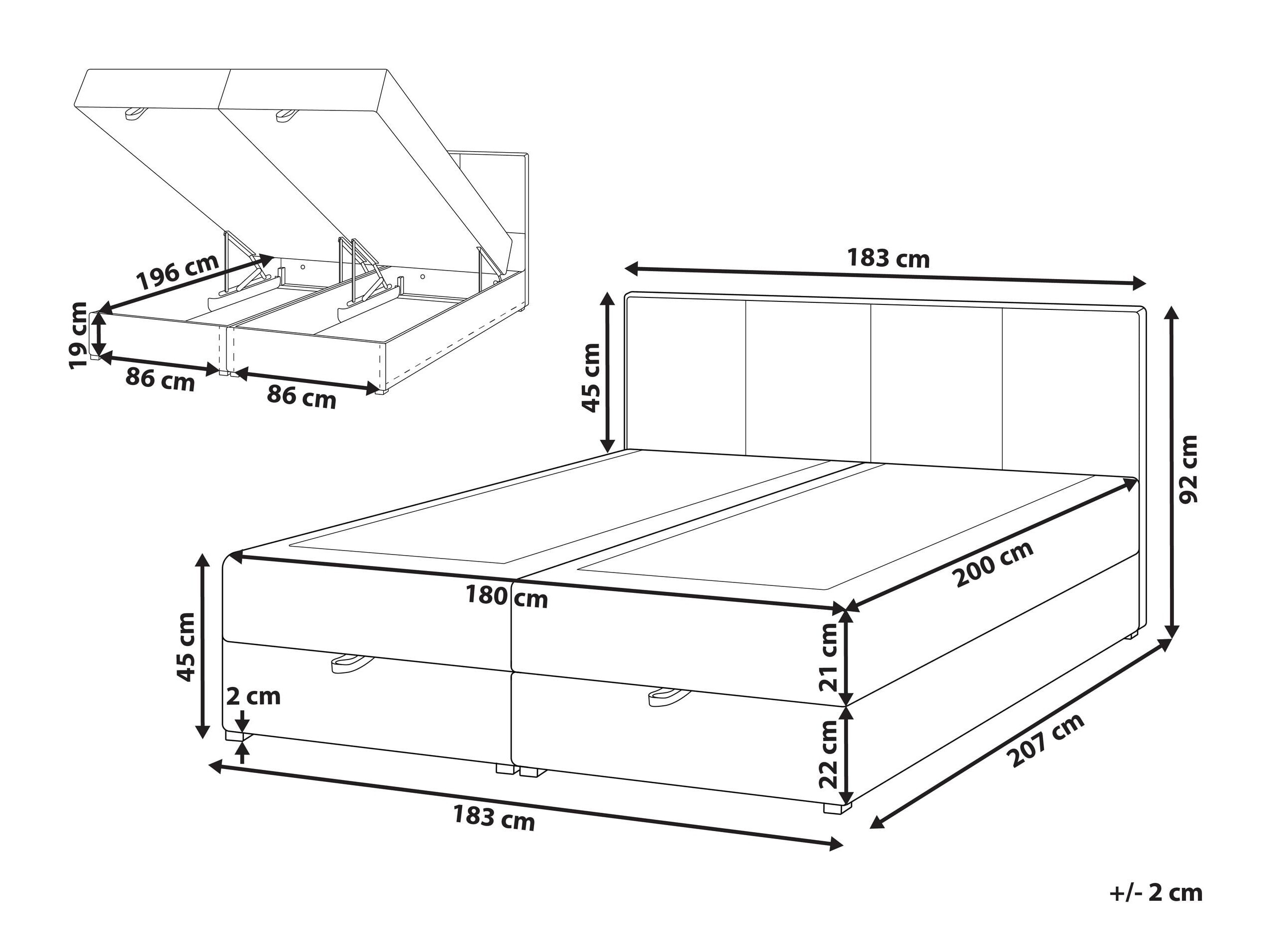 196 cm
19 cm
86 cm
86 cm
183 cm
45 cm
92 cm
200 cm
180 cm
45 cm
21 cm
2 cm
22 cm
207 cm
183 cm
+/- 2 cm