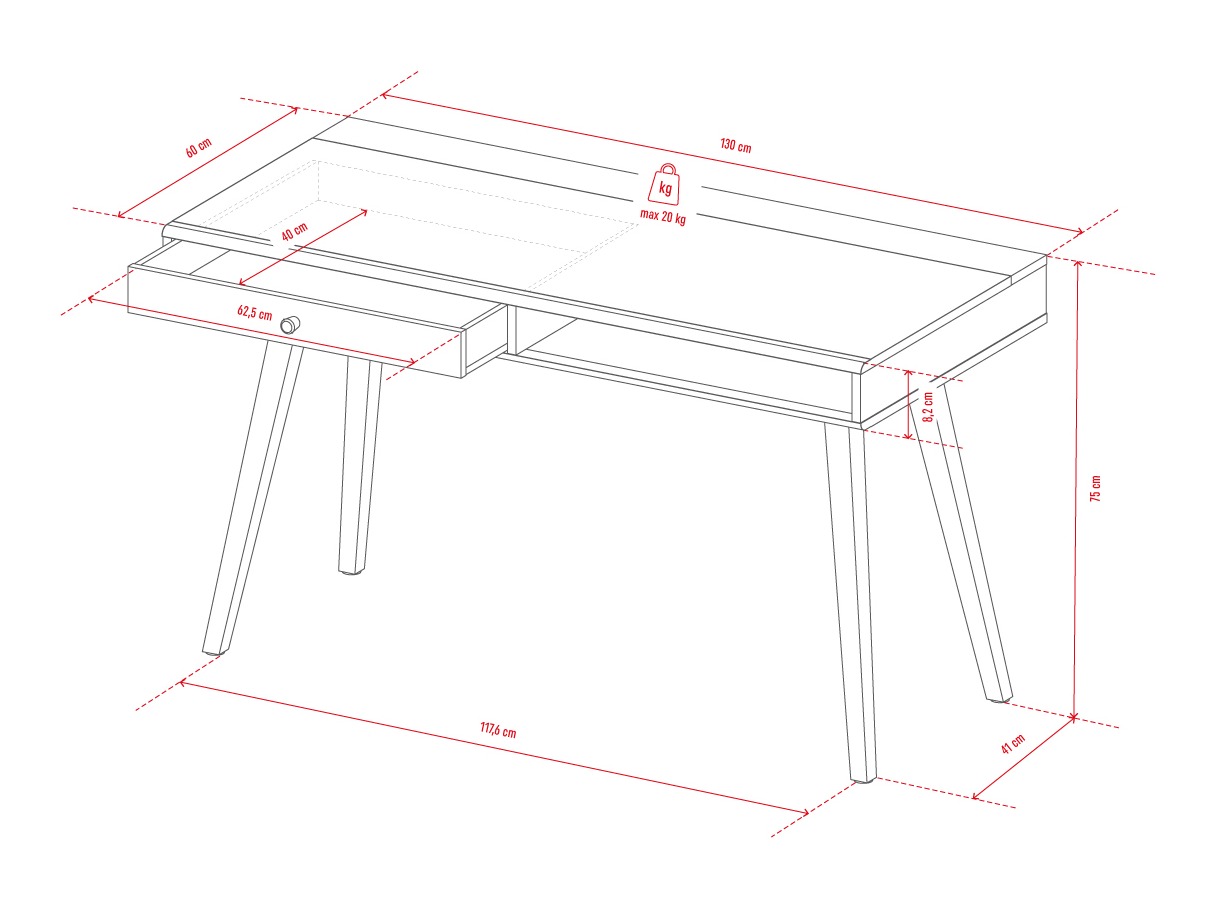 60 cm
130 cm
kg
max 20 kg
40 cm
62,5 cm
8,2 cm
75 cm
117,6 cm
41 cm