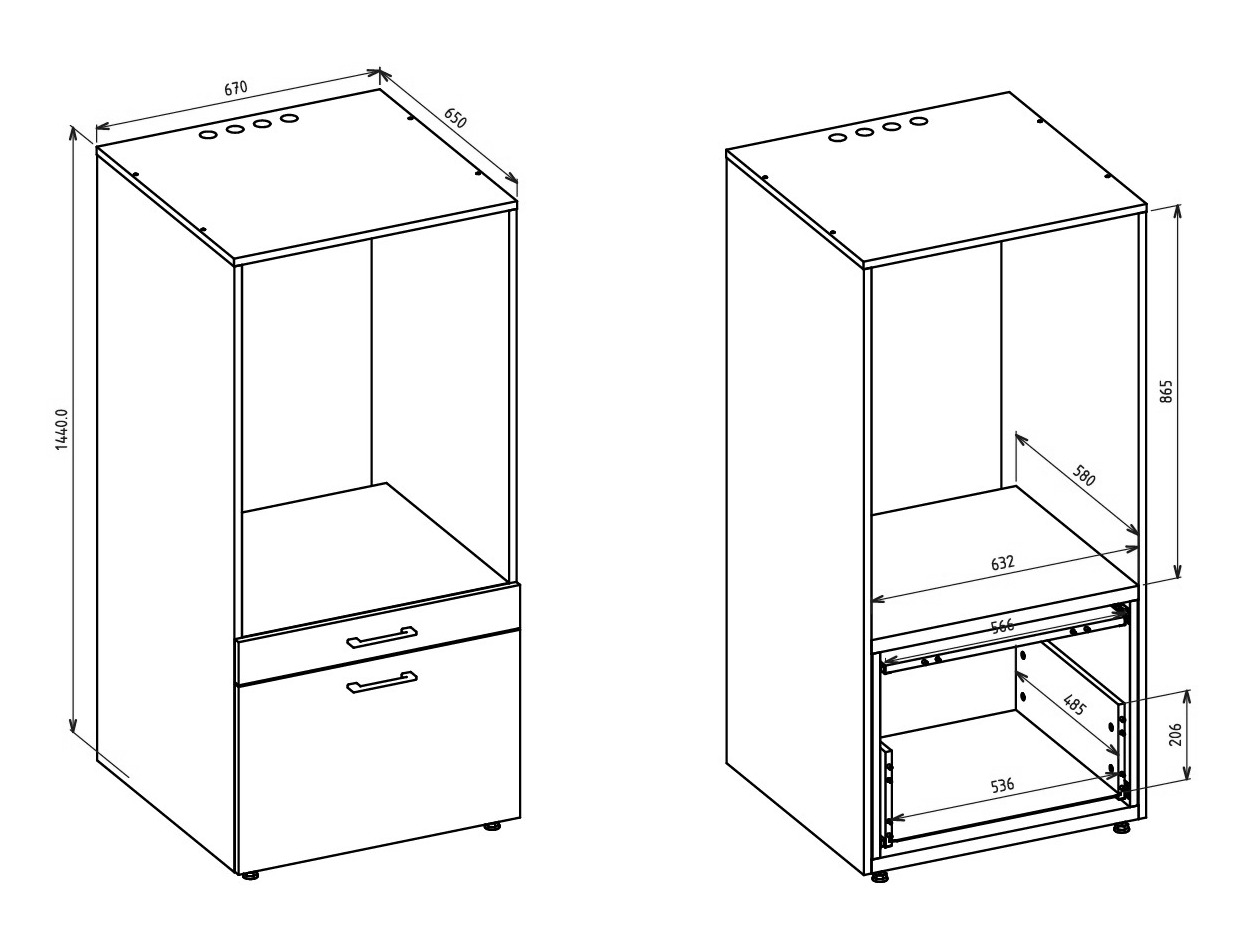 670
650
1440.0
865
580
632
566
485
206
536