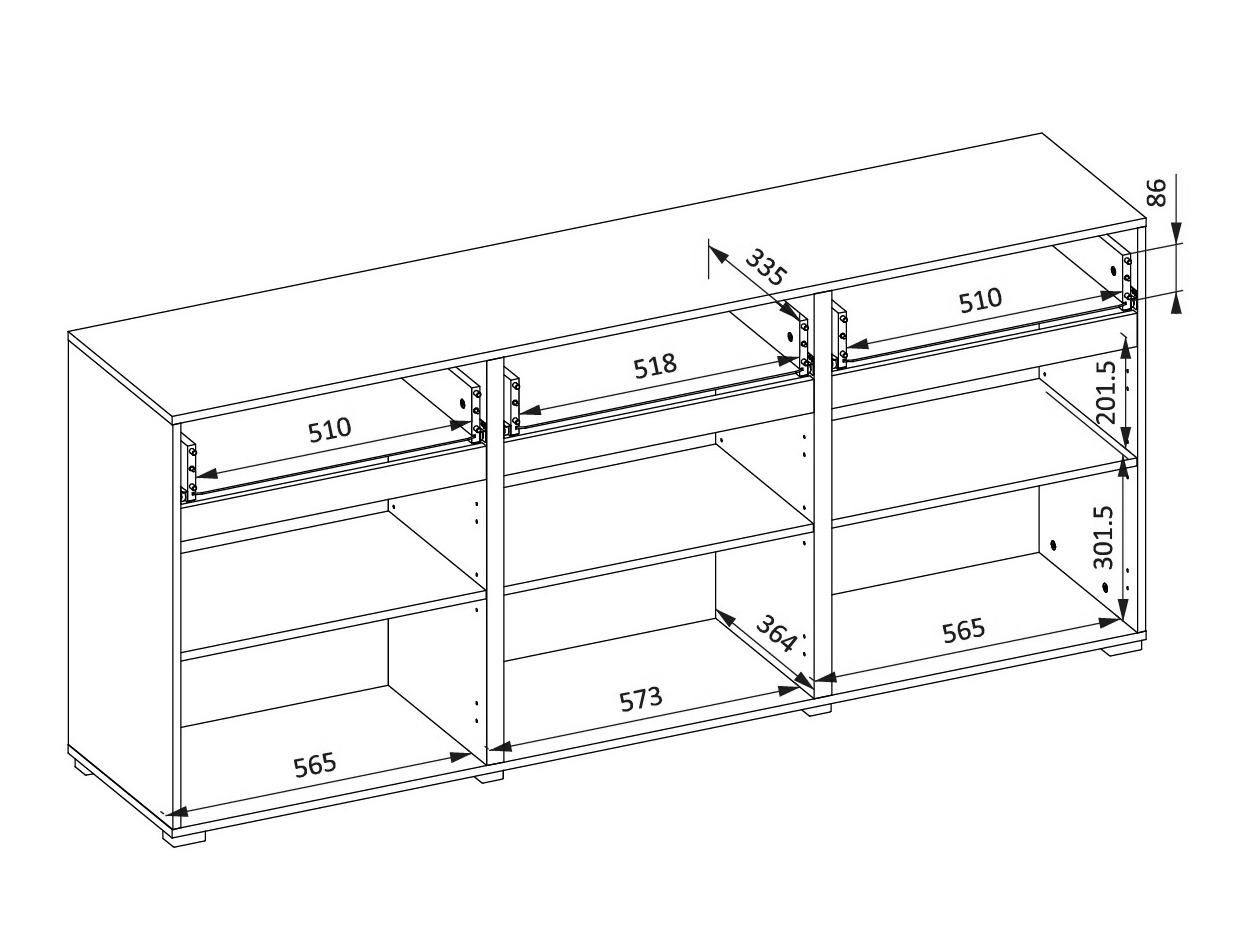 86

335

510

518

510

201.5

301.5

364

565

573

565