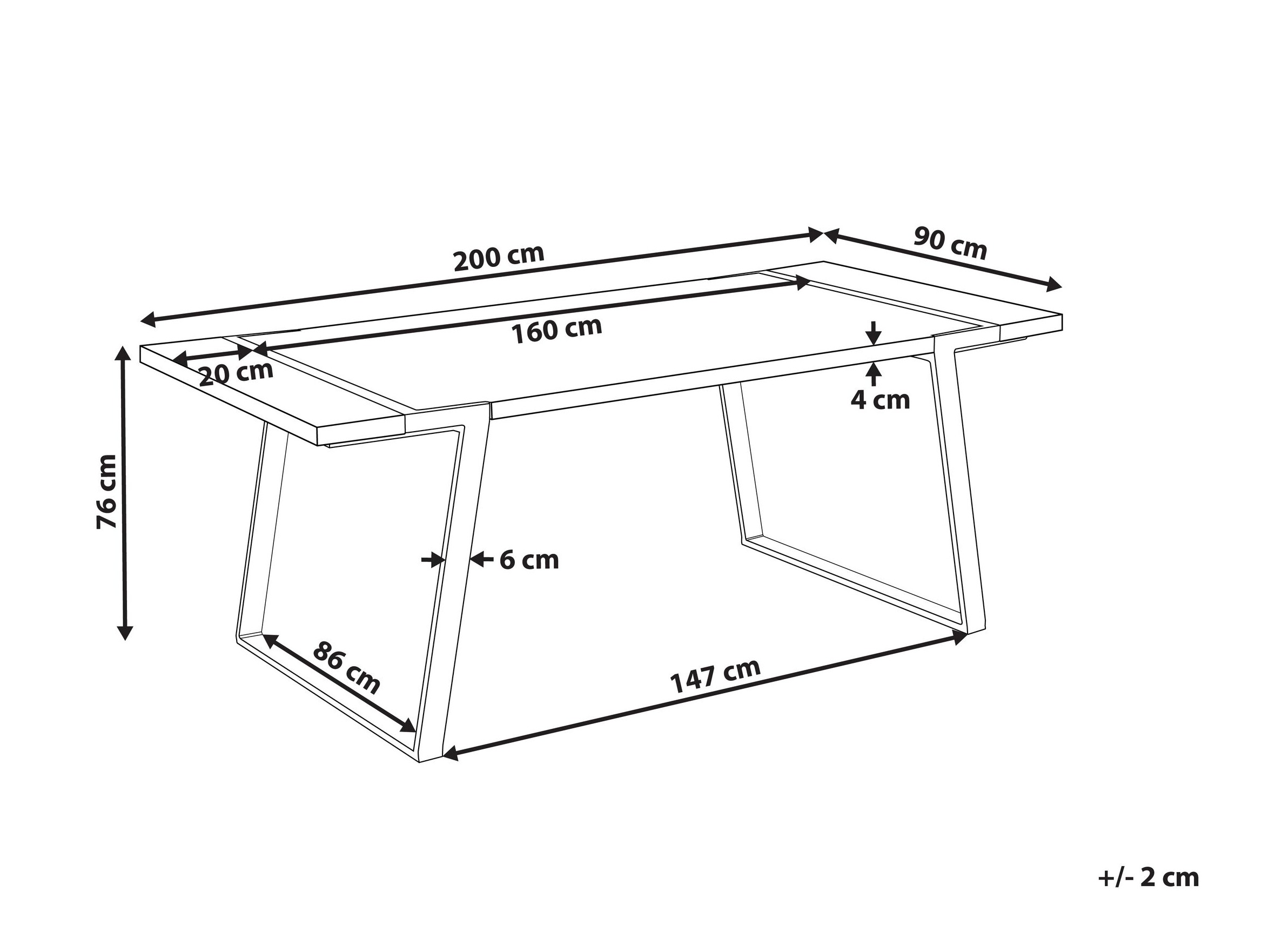 200 cm
90 cm
160 cm
20 cm
4 cm
76 cm
6 cm
86 cm
147 cm
+/- 2 cm