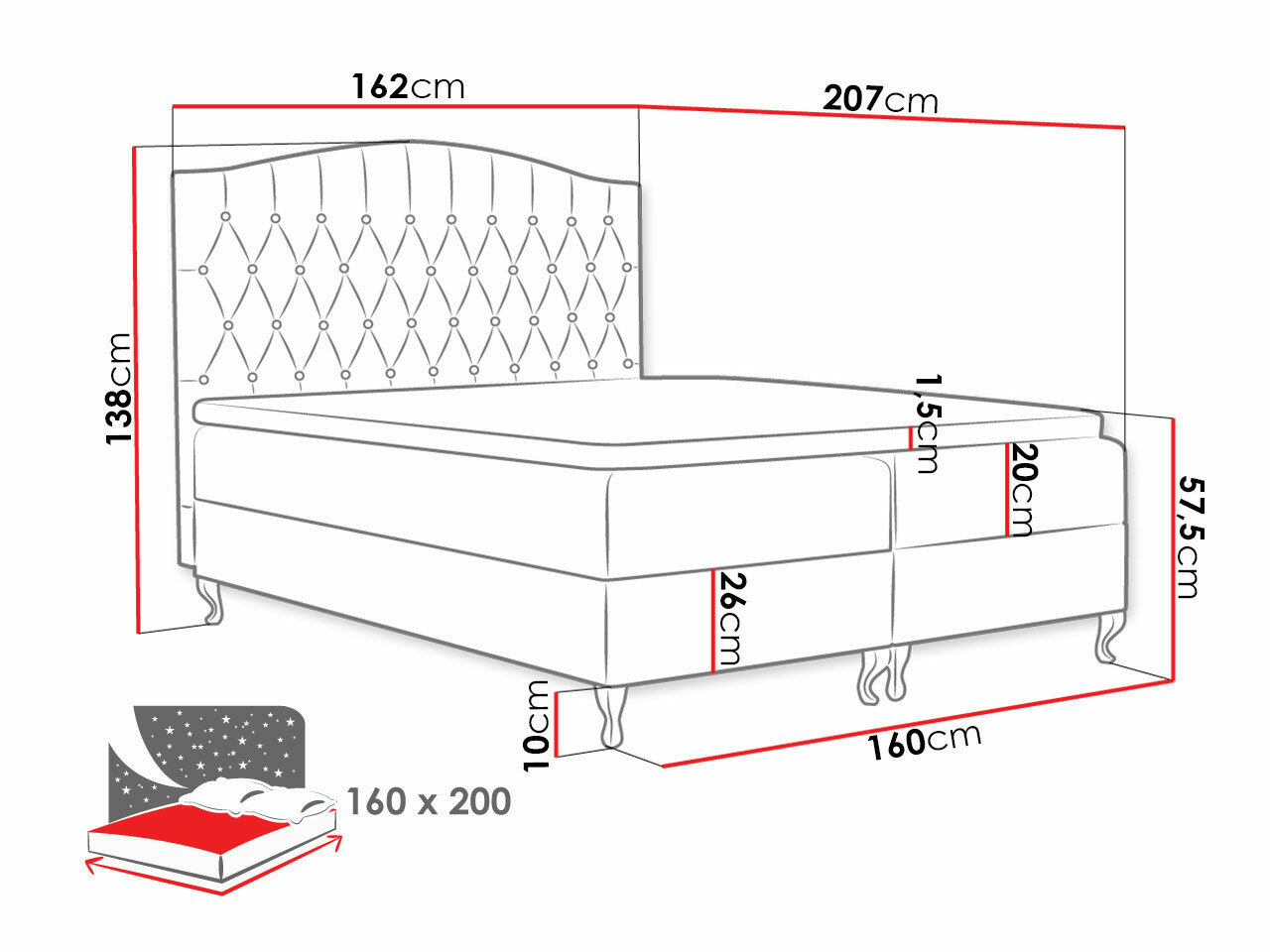 162cm
207cm
138cm
1,5cm
20cm
57,5cm
26cm
10cm
160cm
160 x 200