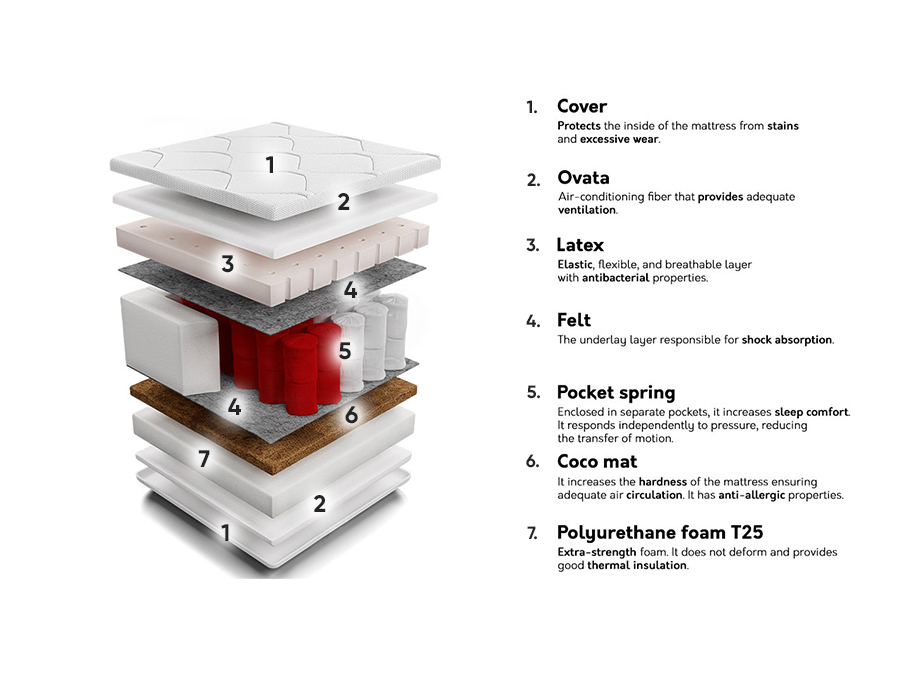 1
2
3
4
5
4
6
7
2
1

1. Cover
Protects the inside of the mattress from stains and excessive wear.

2. Ovata
Air-conditioning fiber that provides adequate ventilation.

3. Latex
Elastic, flexible, and breathable layer with antibacterial properties.

4. Felt
The underlay layer responsible for shock absorption.

5. Pocket spring
Enclosed in separate pockets, it increases sleep comfort. It responds independently to pressure, reducing the transfer of motion.

6. Coco mat
It increases the hardness of the mattress ensuring adequate air circulation. It has anti-allergic properties.

7. Polyurethane foam T25
Extra-strength foam. It does not deform and provides good thermal insulation.