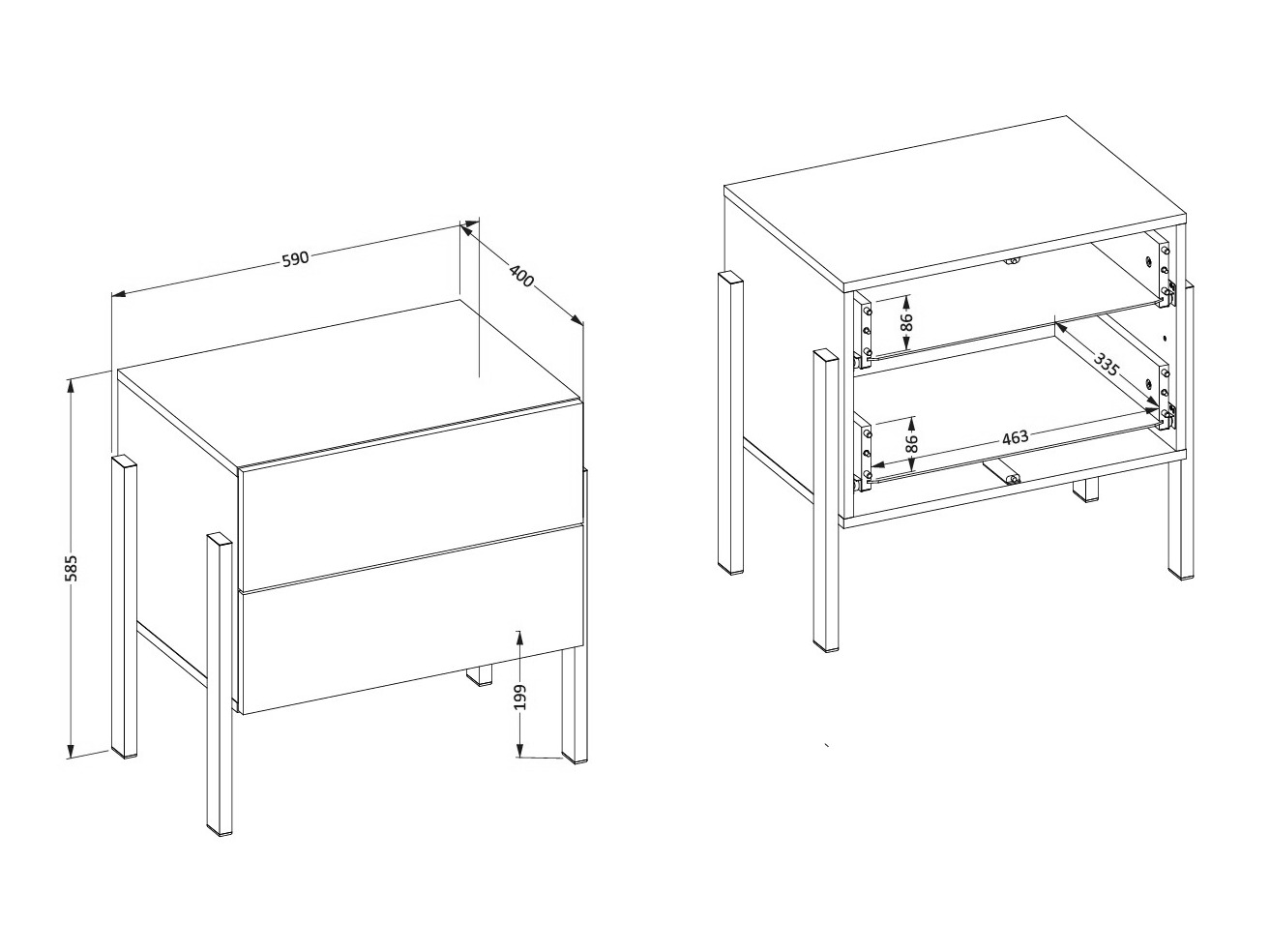 590
400
585
199
86
335
86
463