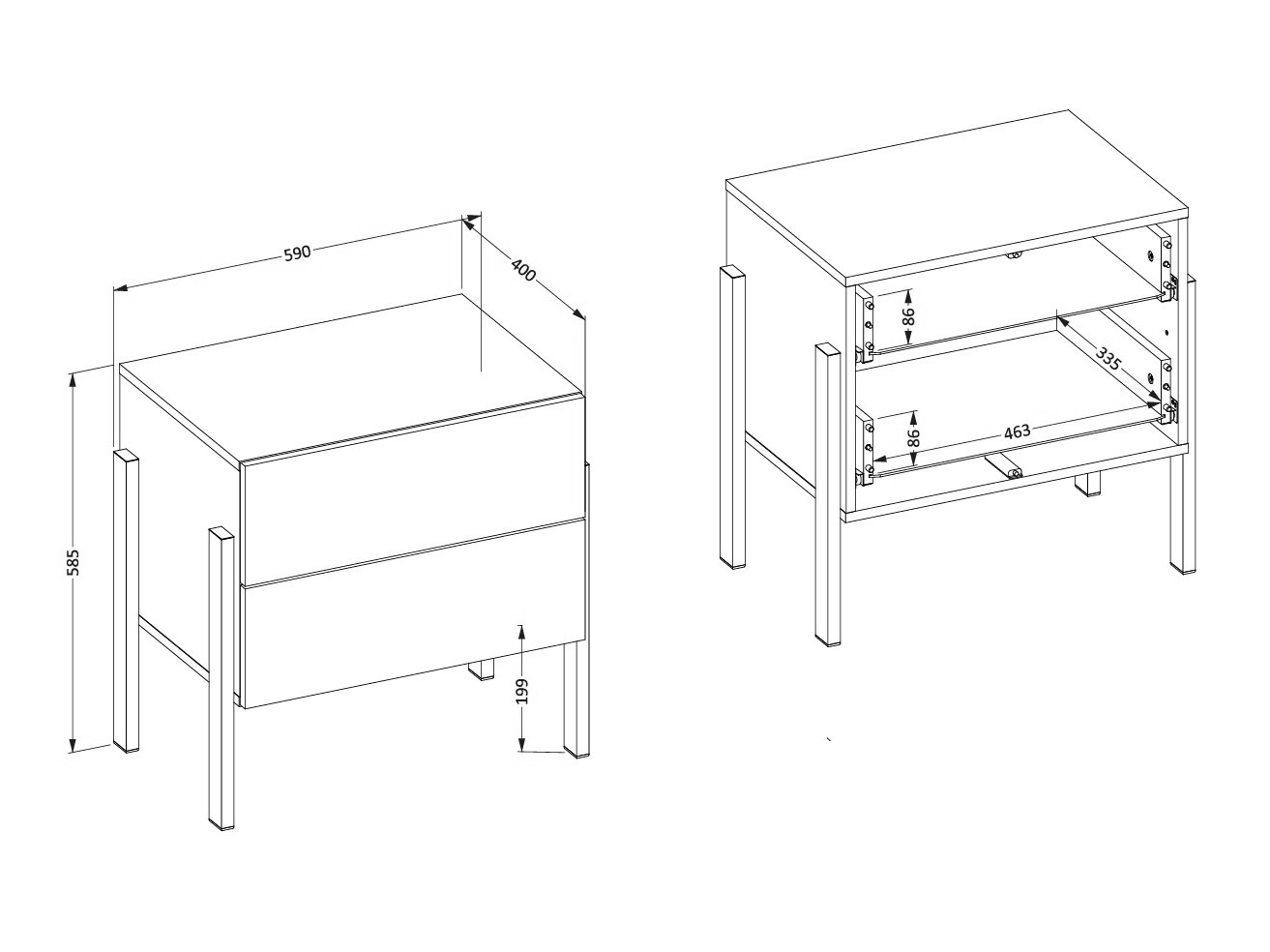 590
400
585
199
86
335
86
463