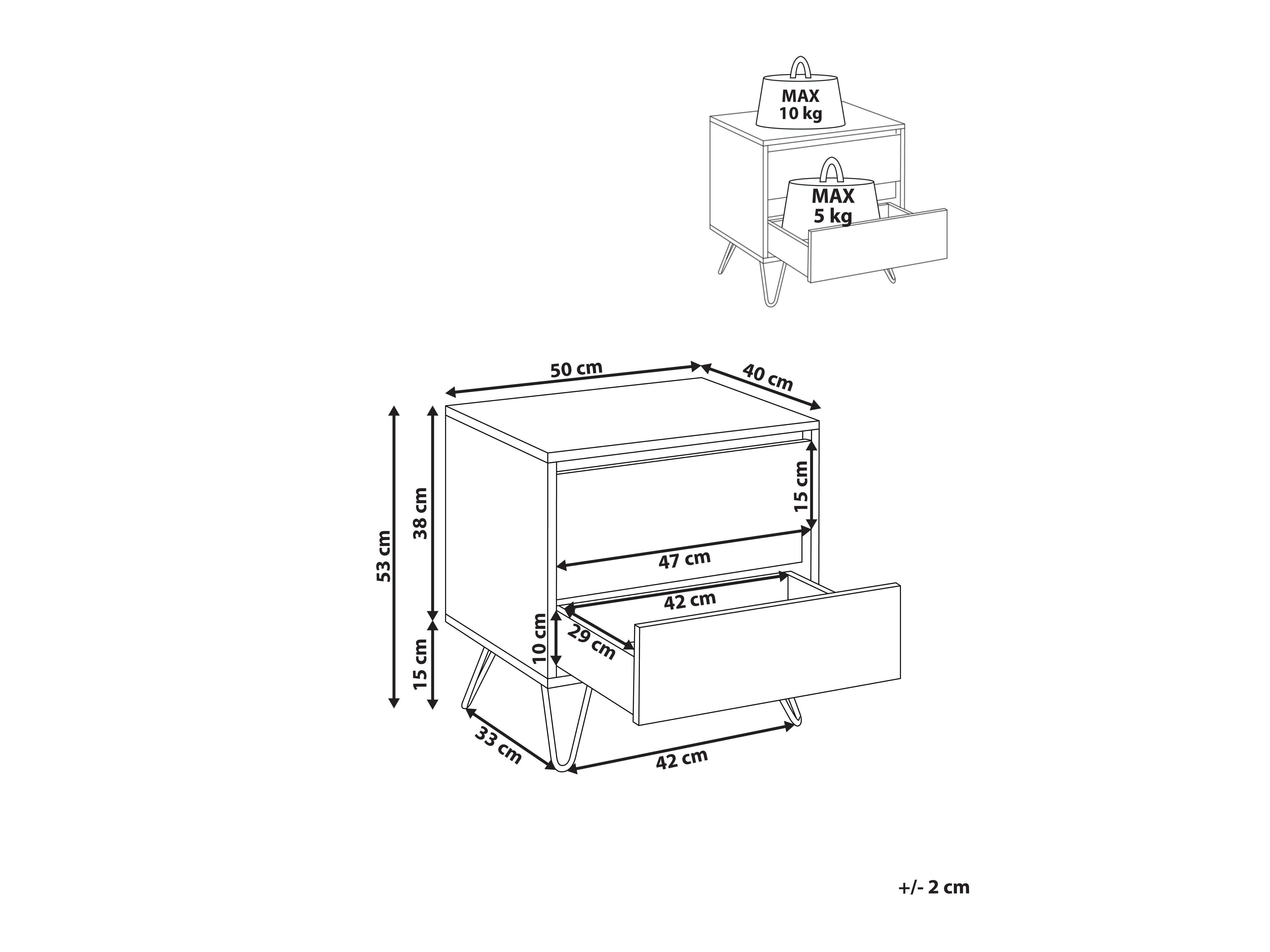 MAX
10 kg

MAX
5 kg

50 cm
40 cm
53 cm
38 cm
15 cm
15 cm
47 cm
42 cm
10 cm
29 cm
33 cm
42 cm

+/- 2 cm