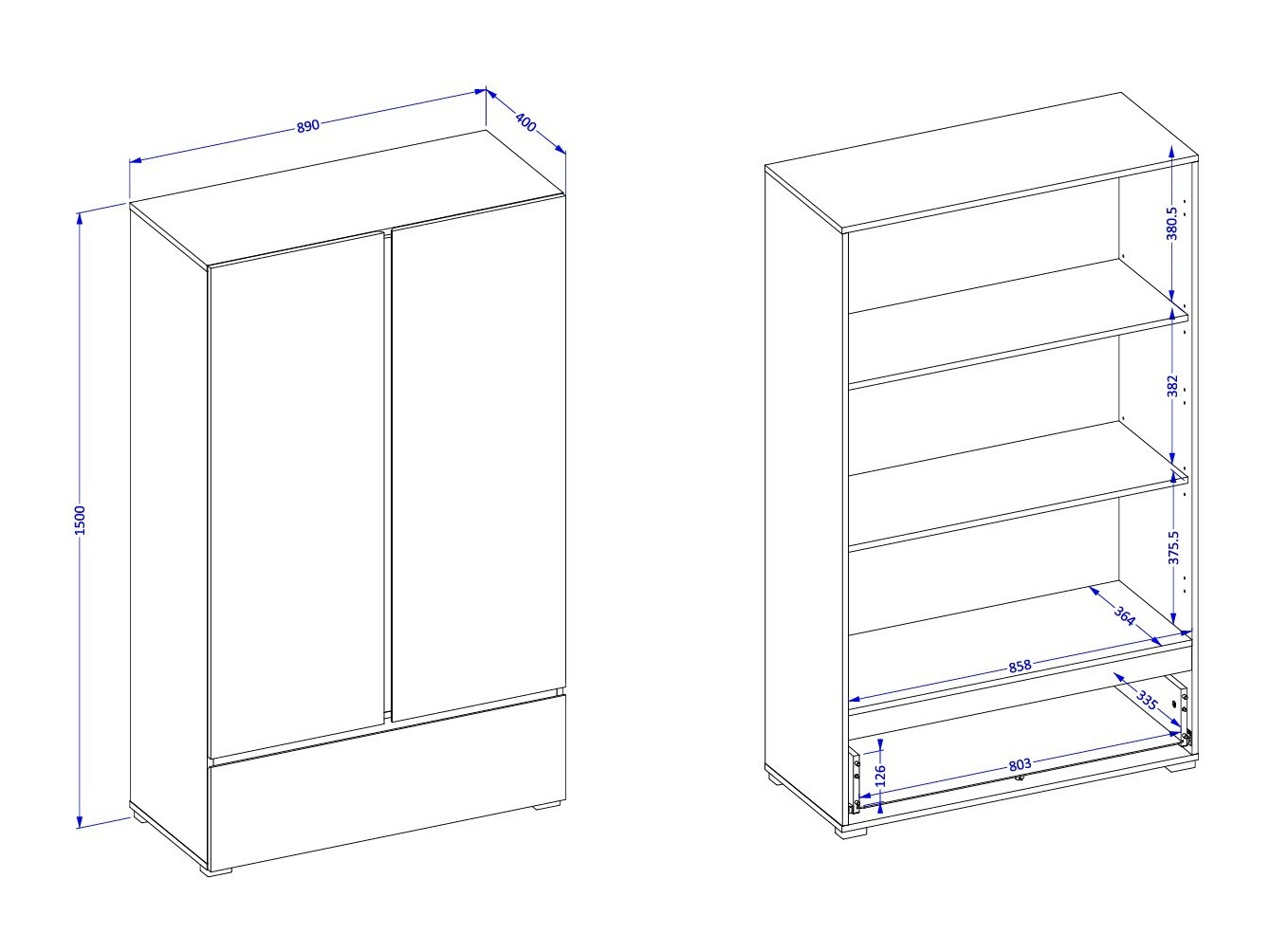 890
400
1500
380.5
382
375.5
364
858
335
126
803