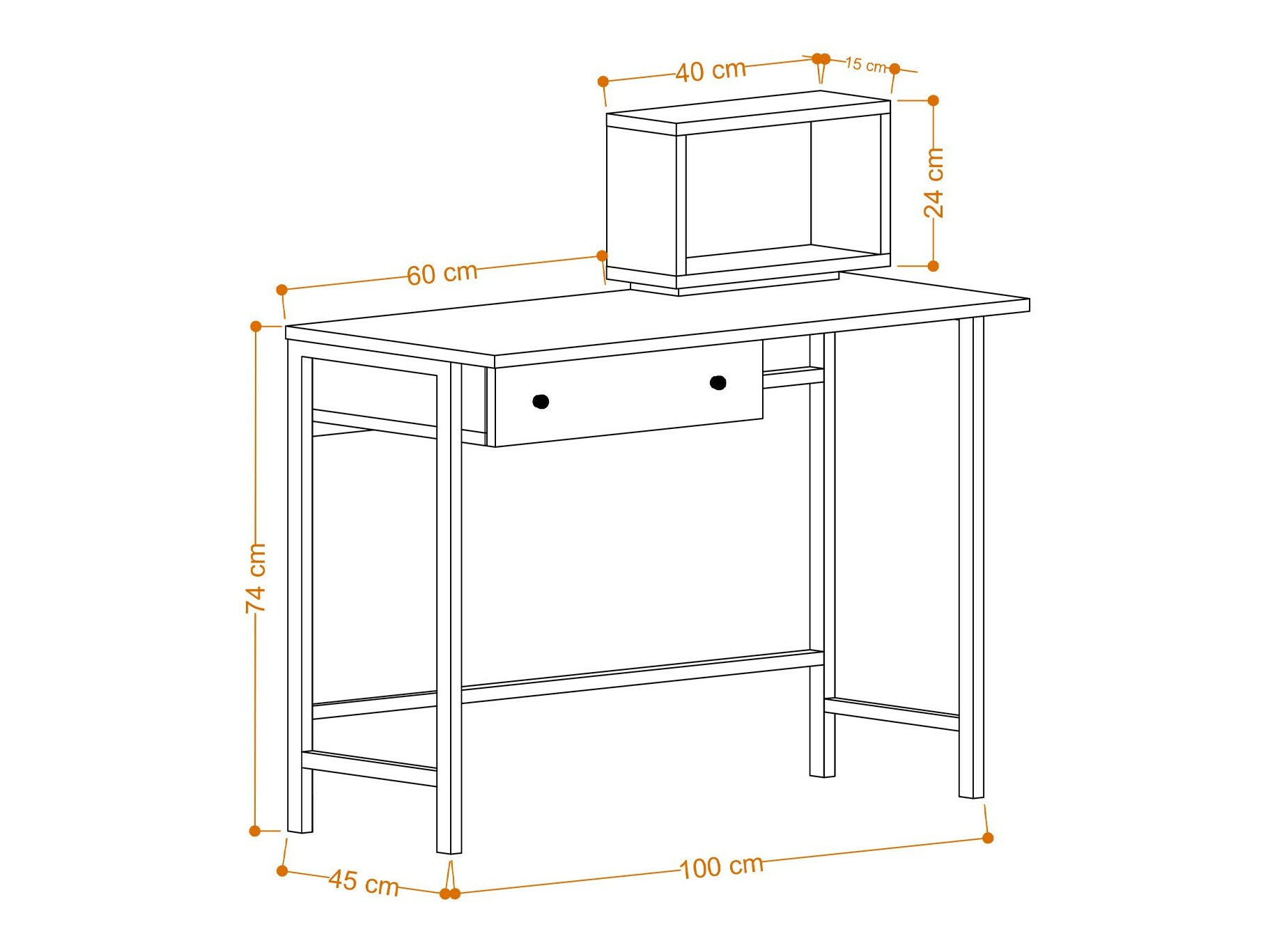 40 cm
15 cm
24 cm
60 cm
74 cm
45 cm
100 cm