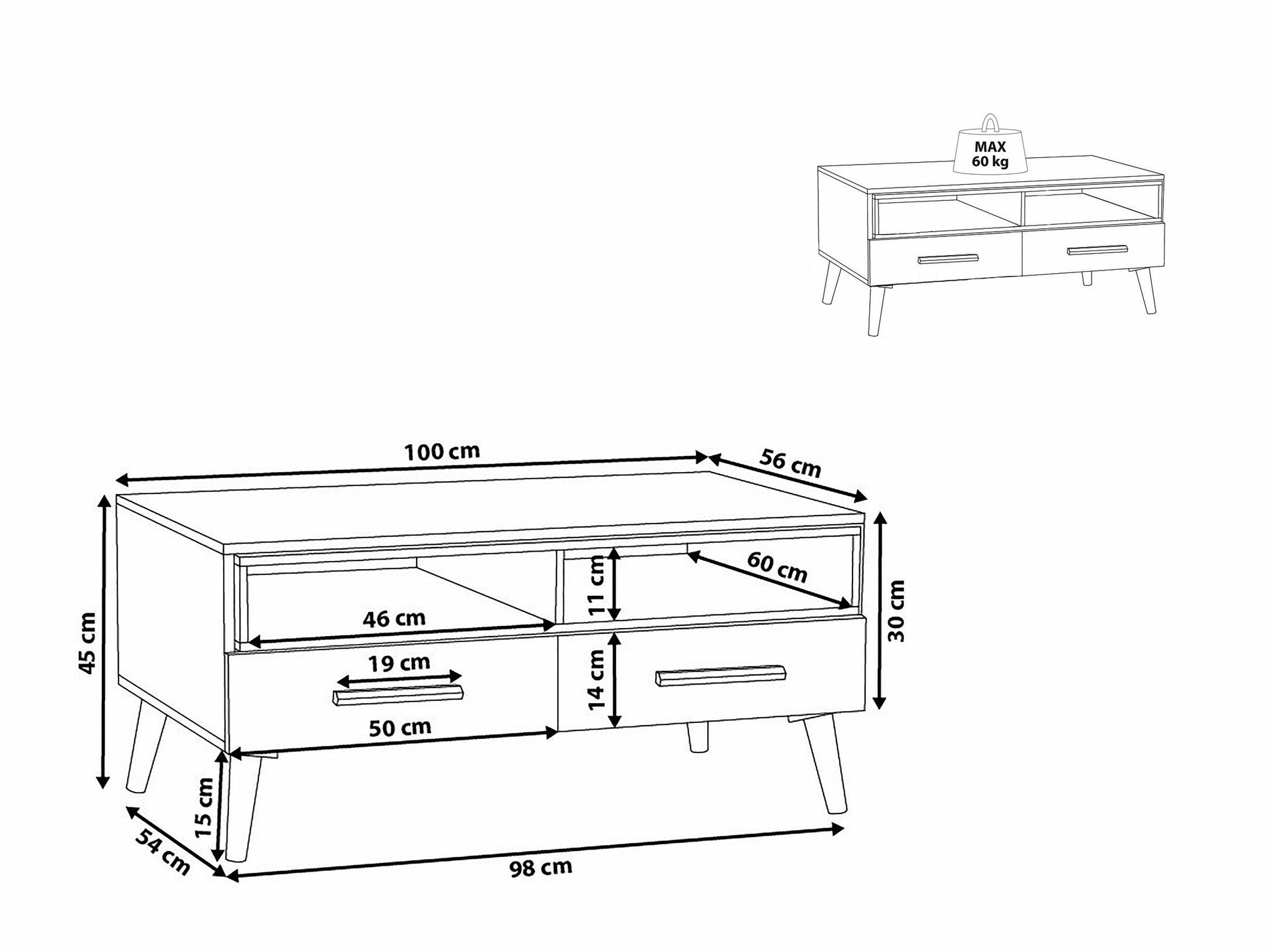 MAX
60 kg

100 cm
56 cm
45 cm
11 cm
60 cm
30 cm
46 cm
19 cm
14 cm
50 cm
15 cm
54 cm
98 cm