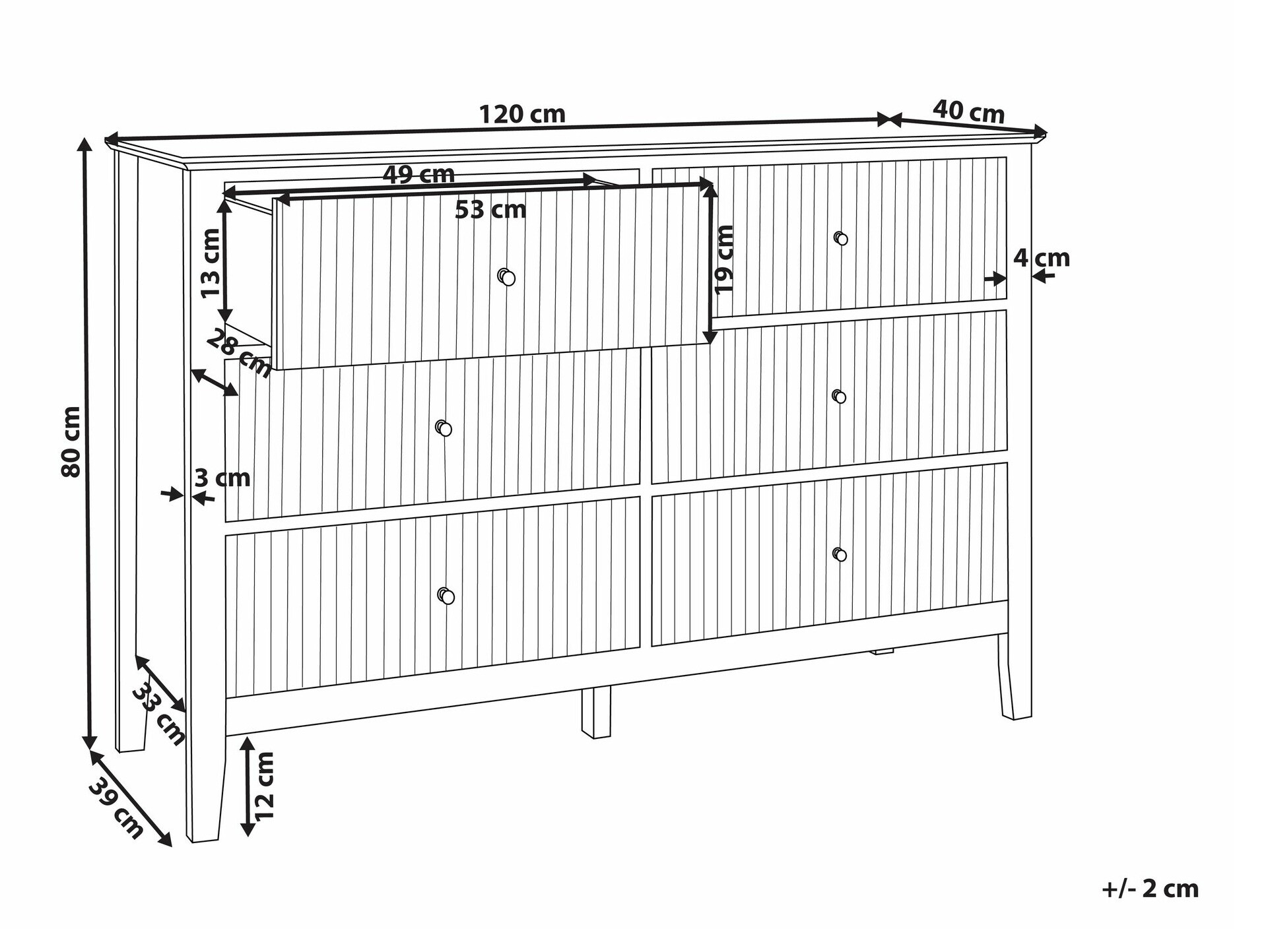 120 cm
40 cm
49 cm
53 cm
13 cm
19 cm
4 cm
28 cm
80 cm
3 cm
33 cm
39 cm
12 cm
+/- 2 cm