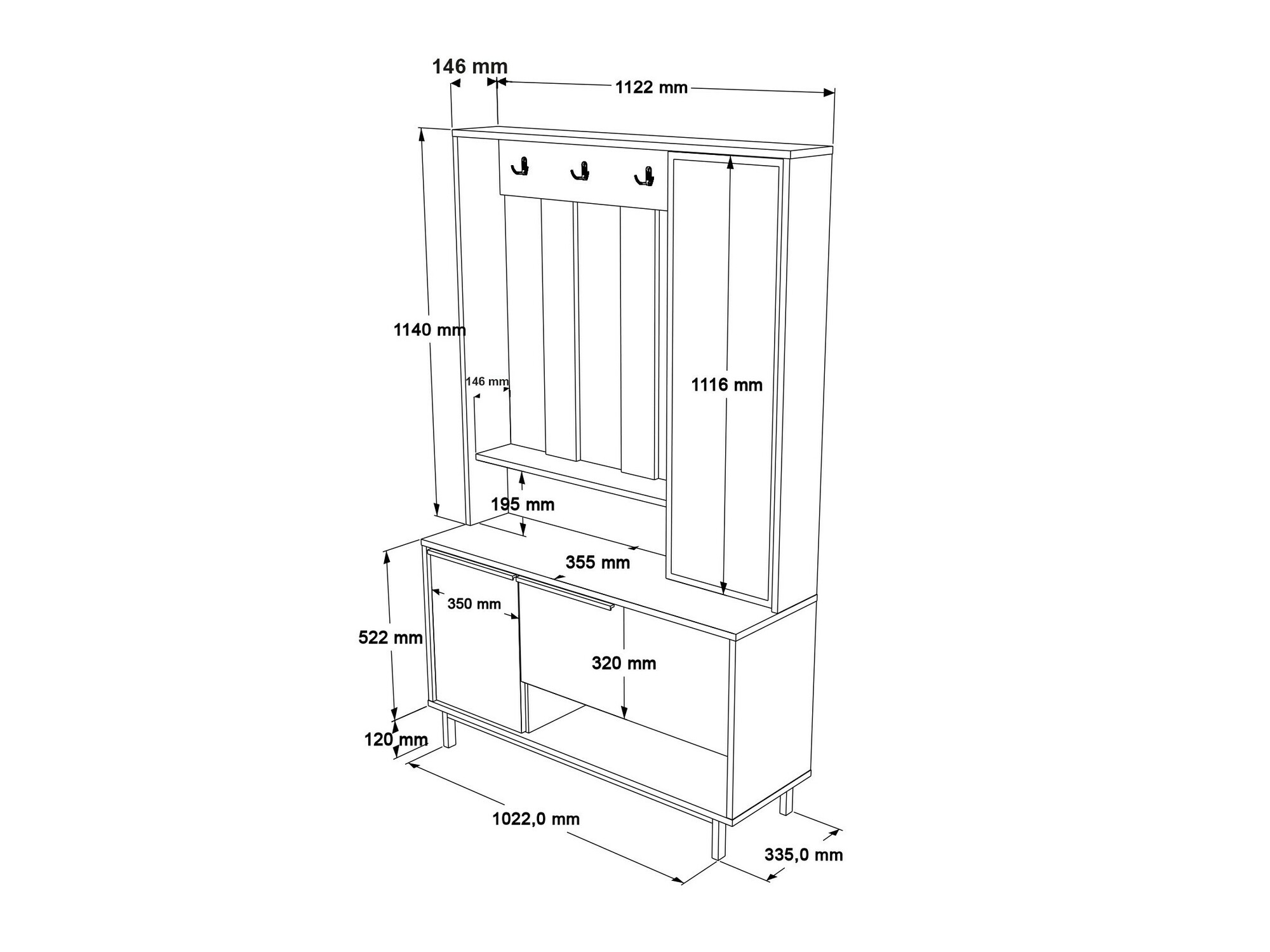 146 mm
1122 mm
1140 mm
146 mm
1116 mm
195 mm
355 mm
350 mm
522 mm
320 mm
120 mm
1022,0 mm
335,0 mm