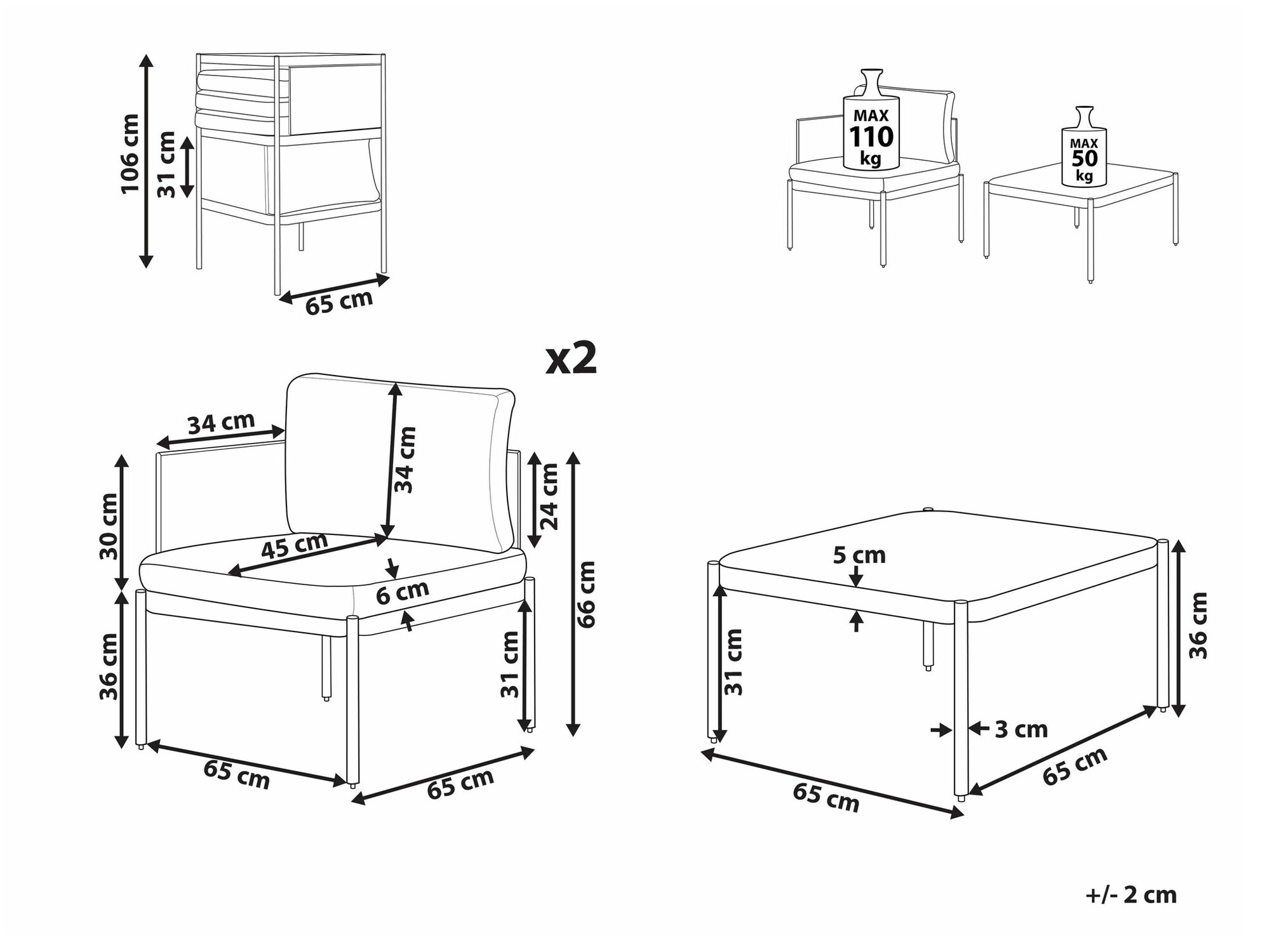 106 cm
31 cm
65 cm

MAX
110
kg

MAX
50
kg

x2

34 cm
34 cm
30 cm
24 cm
45 cm
6 cm
66 cm
36 cm
31 cm
65 cm
65 cm

5 cm
31 cm
36 cm
3 cm
65 cm
65 cm

+/- 2 cm