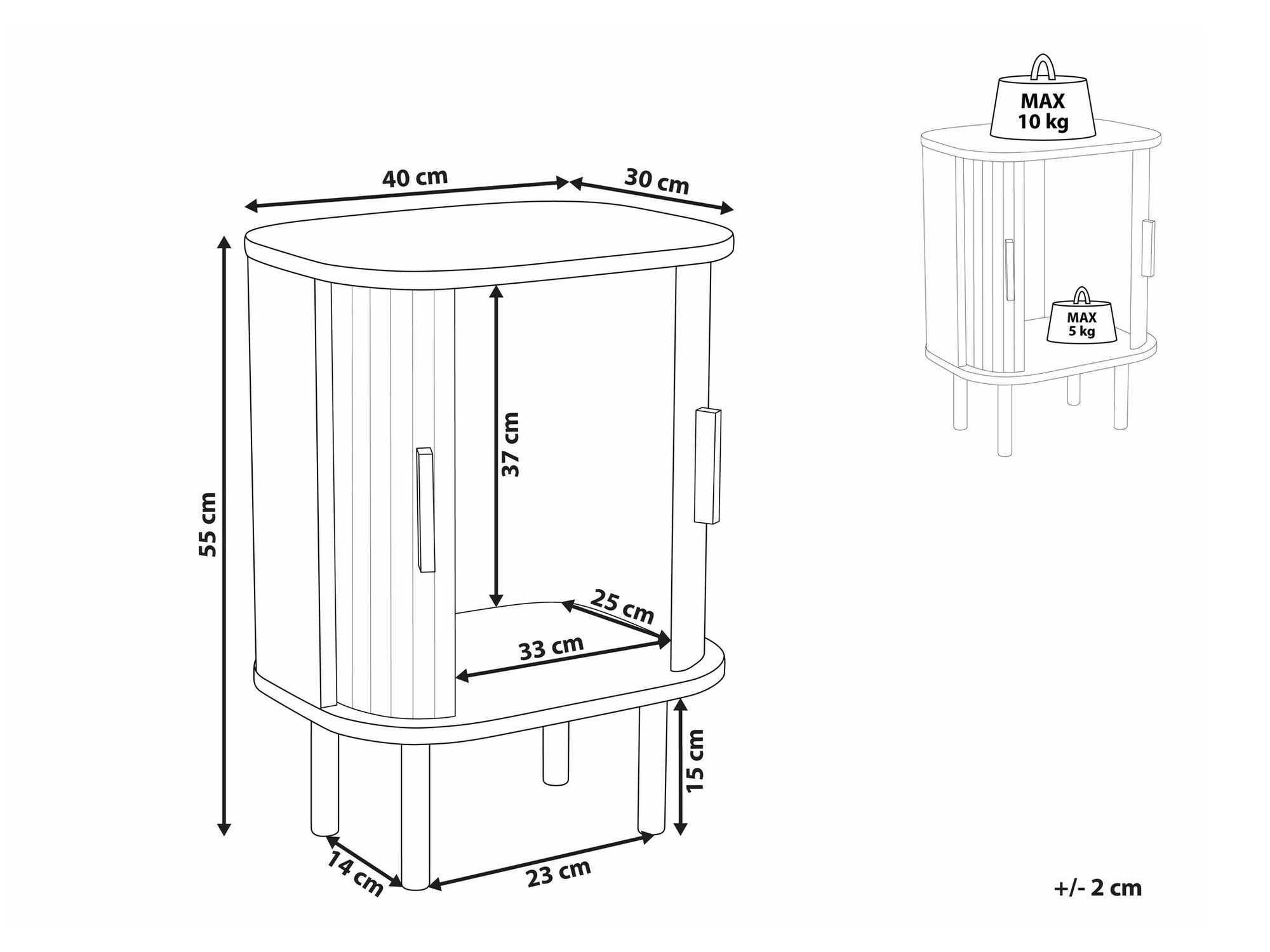 40 cm
30 cm
55 cm
37 cm
25 cm
33 cm
15 cm
14 cm
23 cm
MAX
10 kg
MAX
5 kg
+/- 2 cm