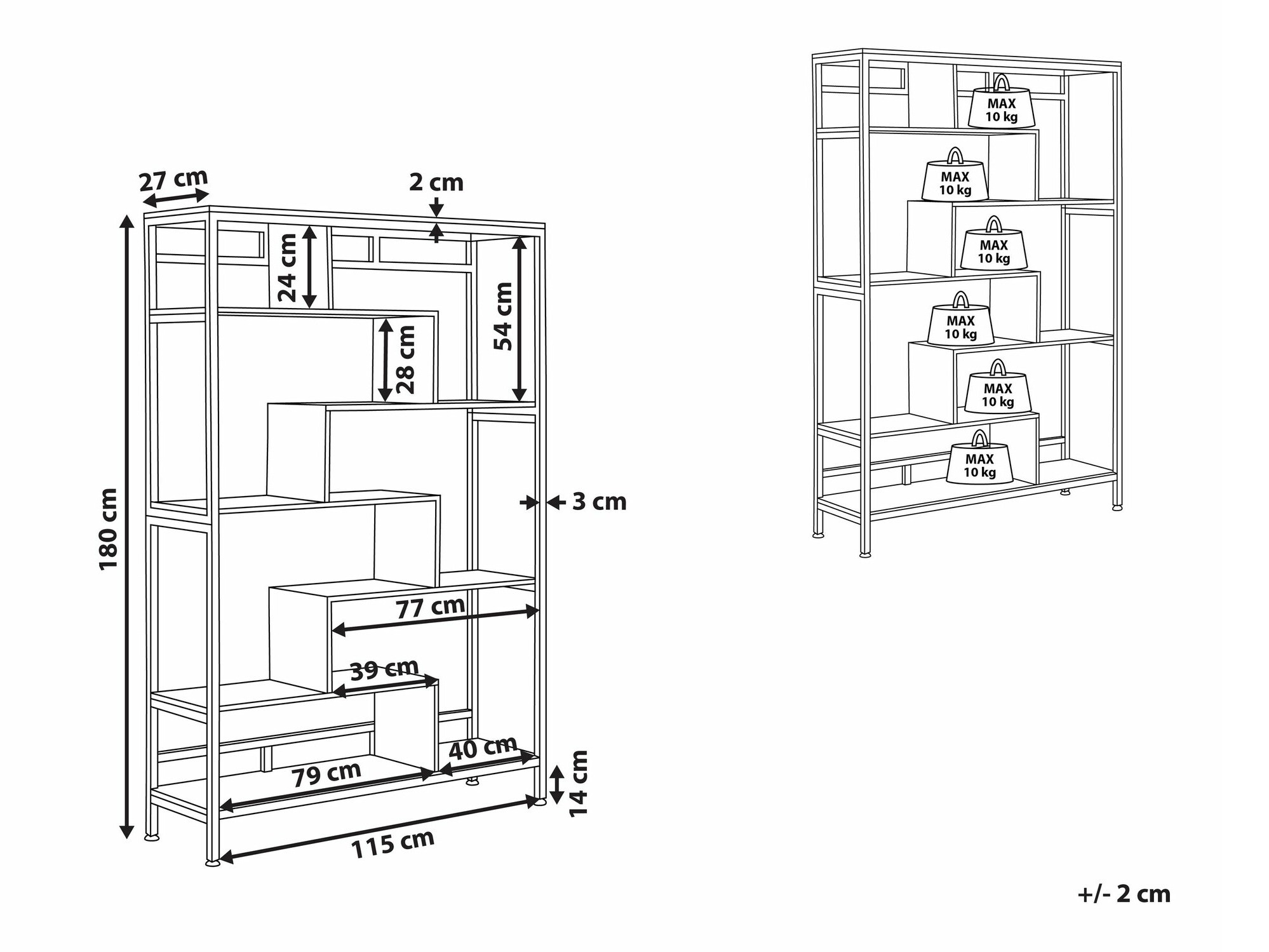 27 cm
2 cm
24 cm
54 cm
28 cm
180 cm
3 cm
77 cm
39 cm
40 cm
79 cm
14 cm
115 cm

MAX 10 kg
MAX 10 kg
MAX 10 kg
MAX 10 kg
MAX 10 kg
MAX 10 kg

+/- 2 cm