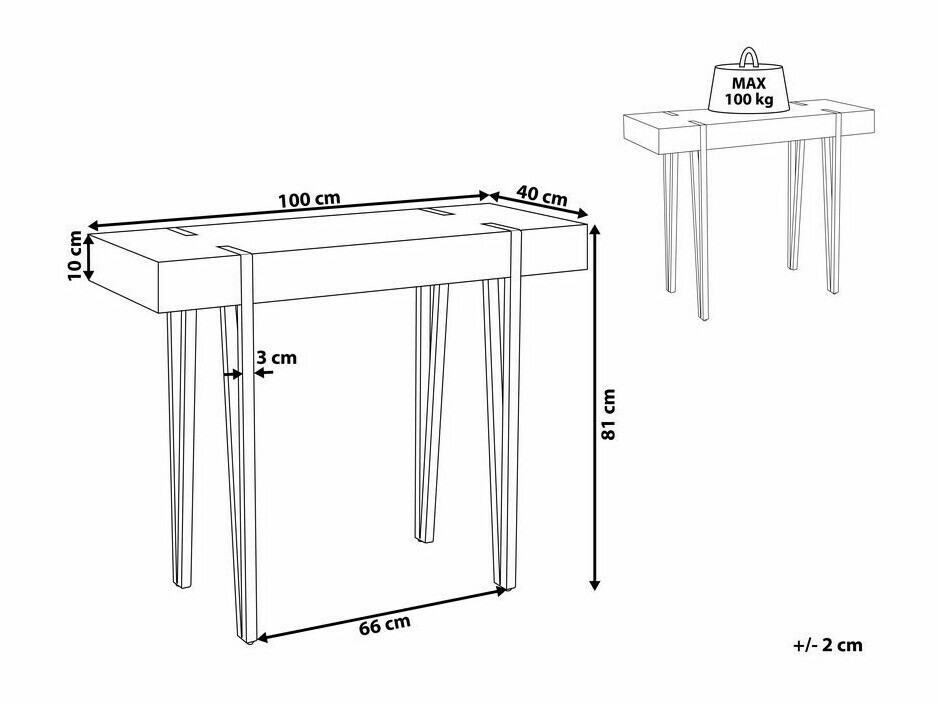 MAX
100 kg

100 cm
40 cm
10 cm
3 cm
81 cm
66 cm

+/- 2 cm