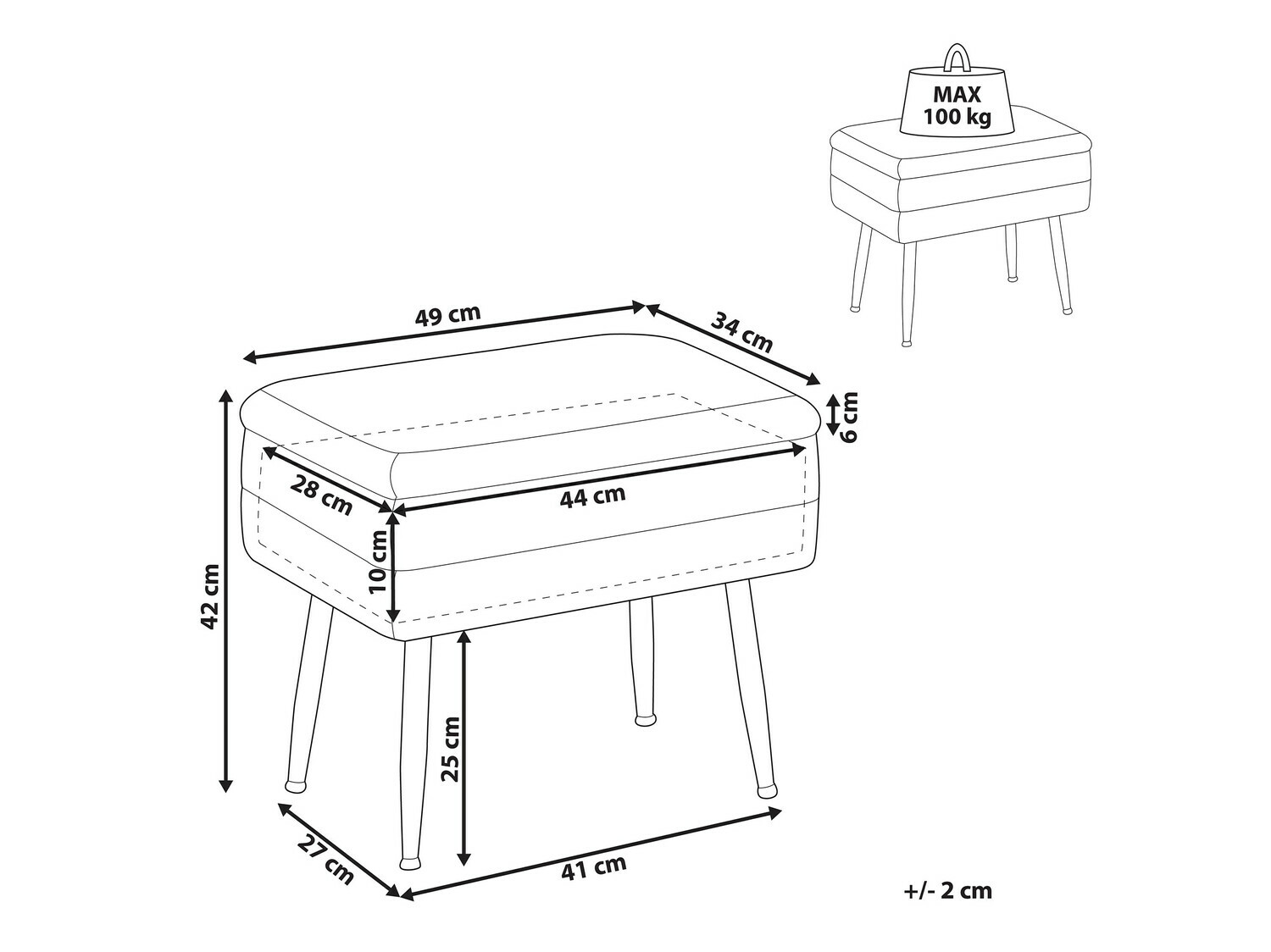 MAX
100 kg

49 cm
34 cm
6 cm
28 cm
44 cm
10 cm
42 cm
25 cm
27 cm
41 cm
+/- 2 cm