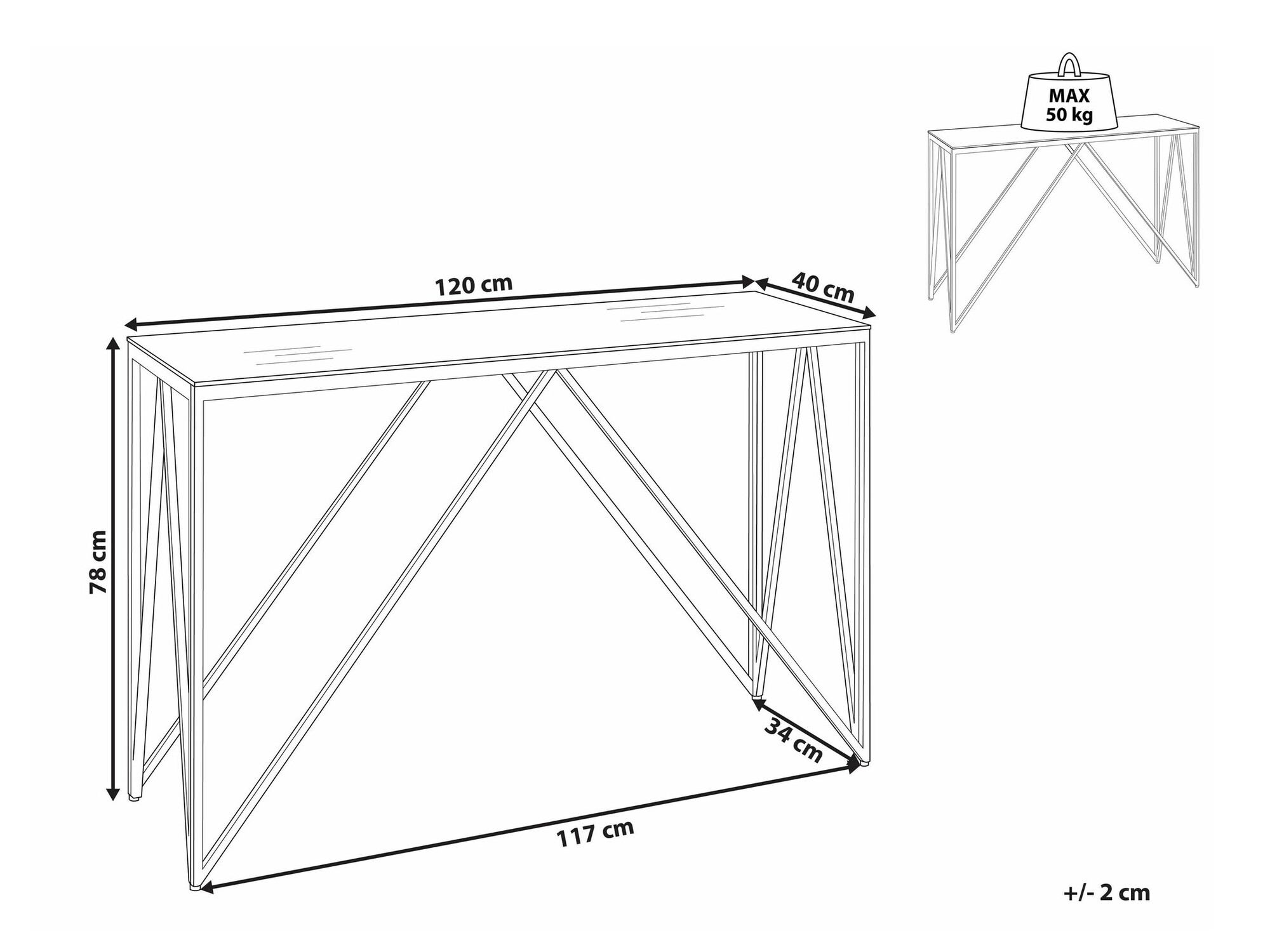 MAX
50 kg

120 cm

40 cm

78 cm

34 cm

117 cm

+/- 2 cm