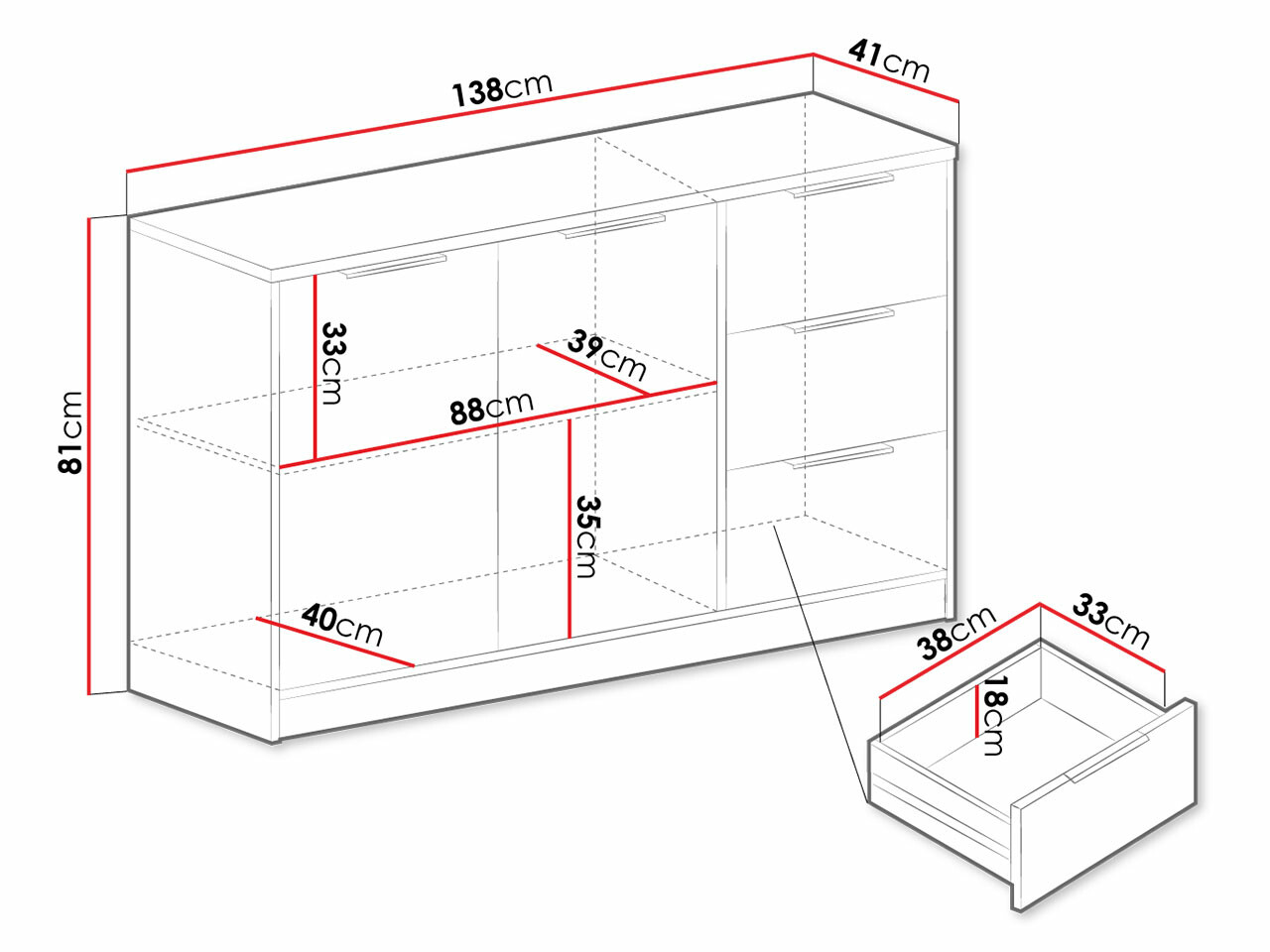 138cm
41cm
81cm
33cm
39cm
88cm
35cm
40cm
38cm
33cm
18cm