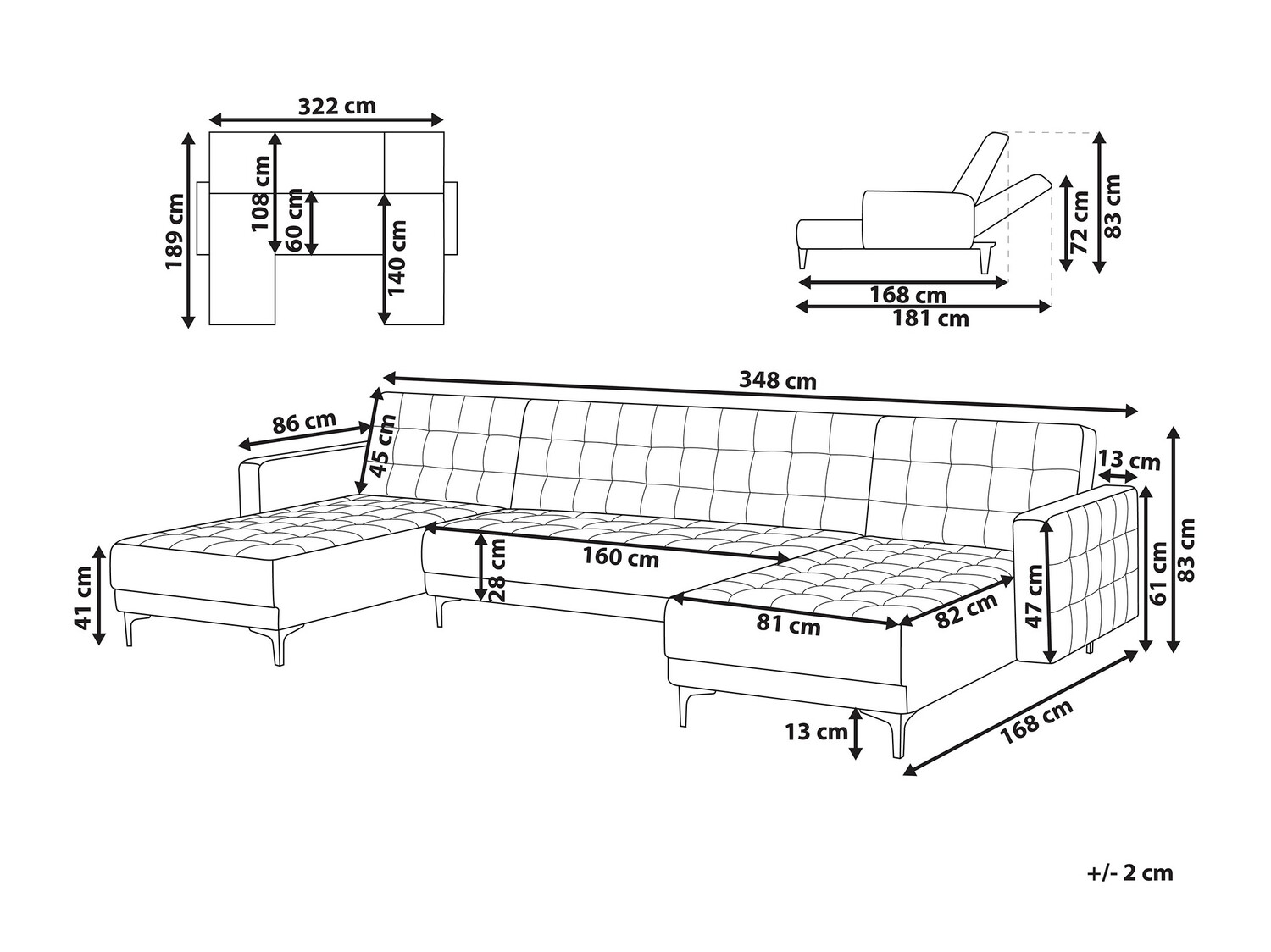 322 cm
189 cm
108 cm
60 cm
140 cm

72 cm
83 cm
168 cm
181 cm

348 cm
86 cm
45 cm
13 cm
41 cm
28 cm
160 cm
81 cm
82 cm
47 cm
61 cm
83 cm
13 cm
168 cm

+/- 2 cm