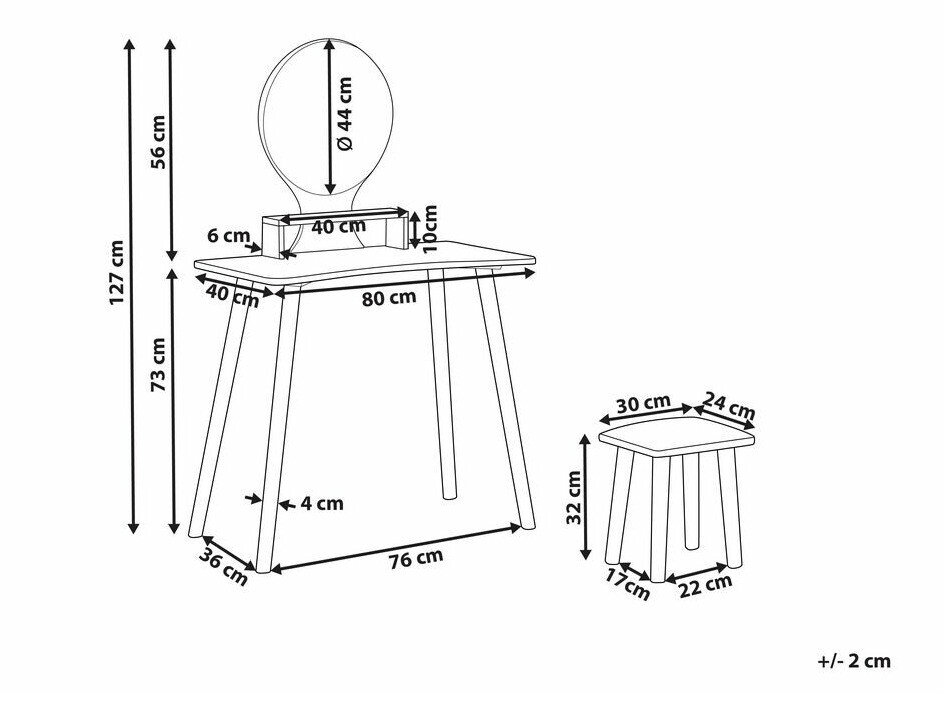 127 cm
56 cm
Ø 44 cm
6 cm
40 cm
10cm
40 cm
80 cm
73 cm
4 cm
36 cm
76 cm
30 cm
24 cm
32 cm
17cm
22 cm
+/- 2 cm