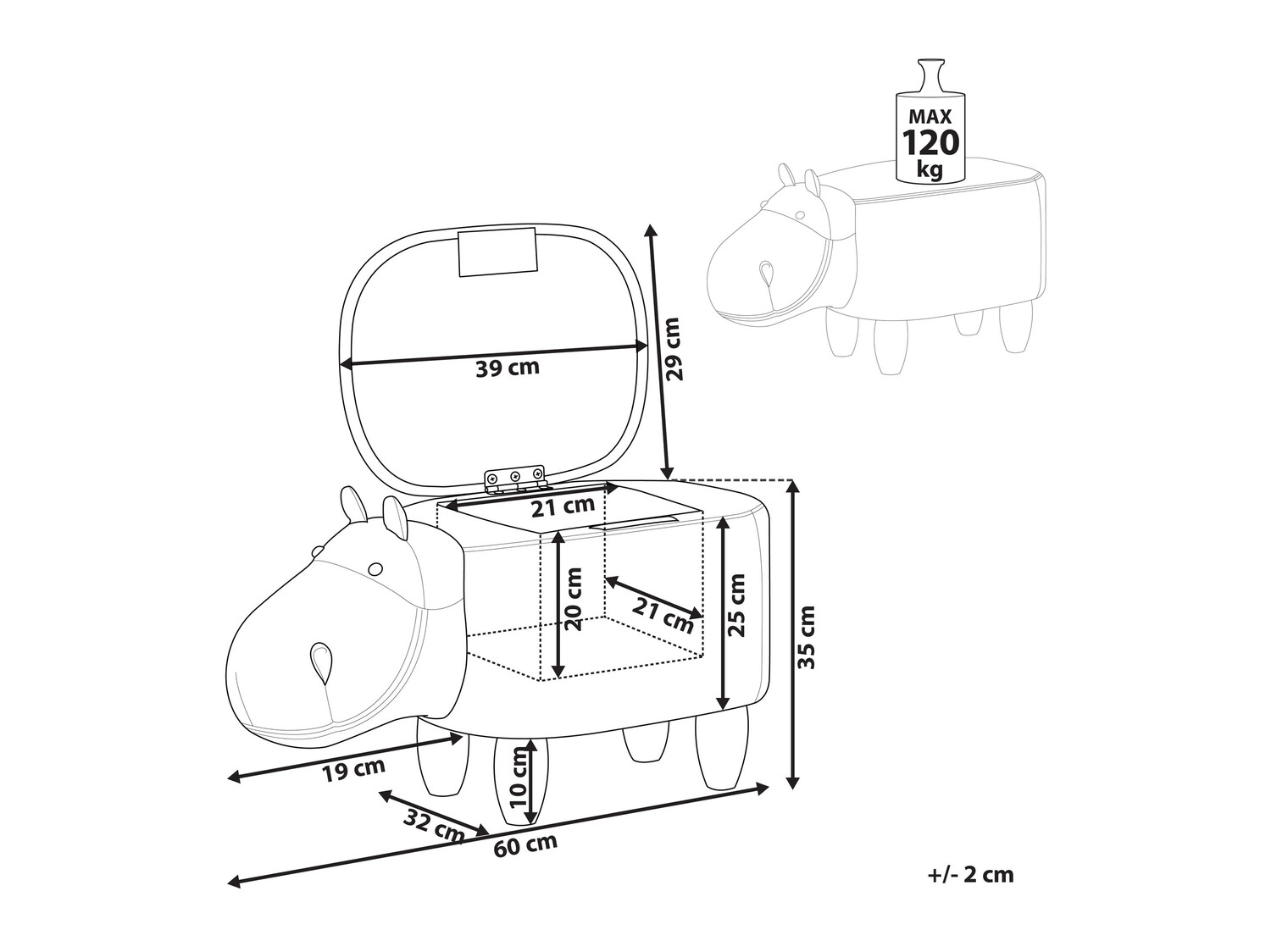 MAX
120
kg

39 cm

29 cm

21 cm

20 cm

21 cm

25 cm

35 cm

19 cm

10 cm

32 cm

60 cm

+/- 2 cm