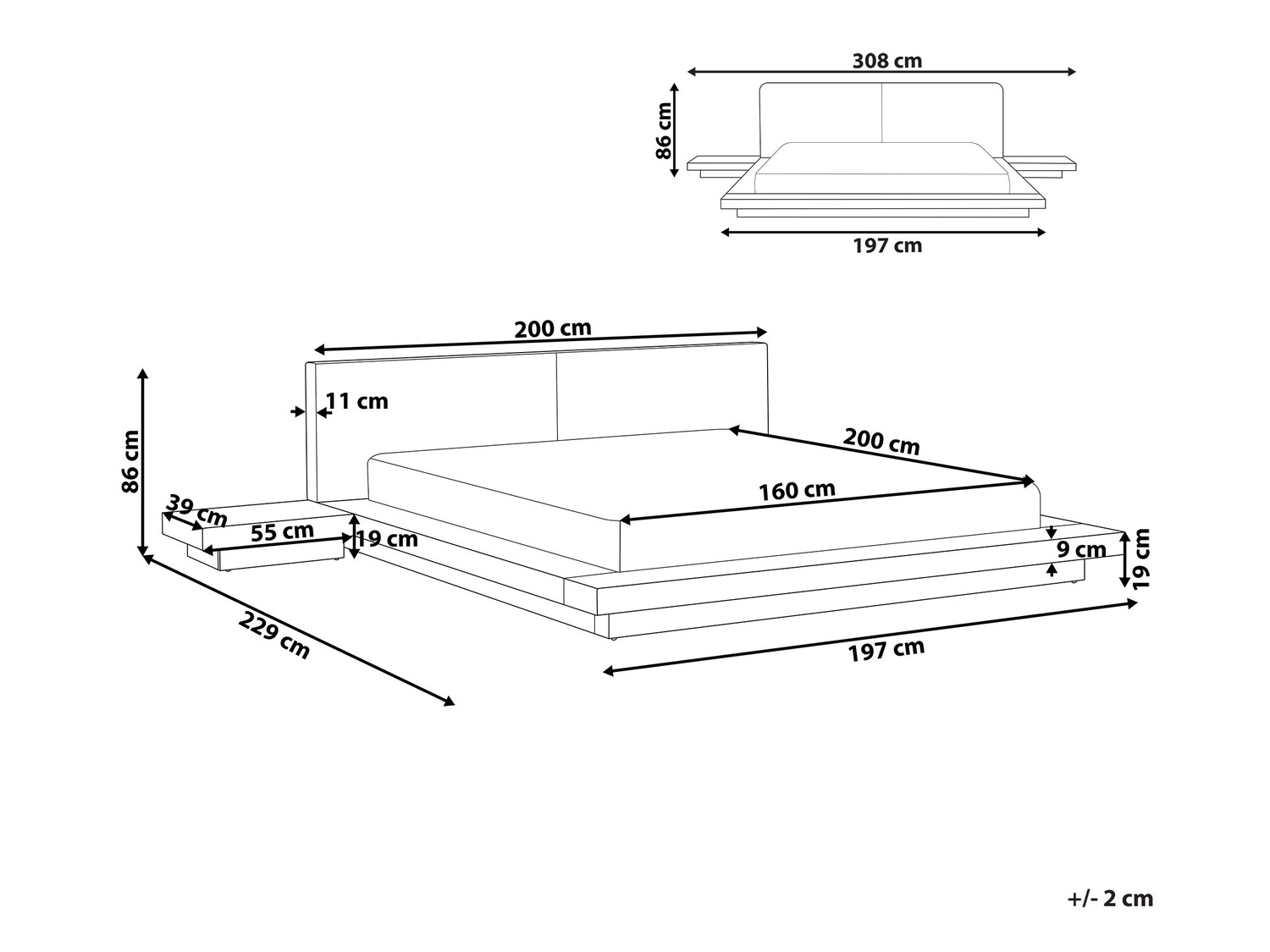 308 cm
86 cm
197 cm

200 cm
11 cm
86 cm
200 cm
160 cm
39 cm
55 cm
19 cm
9 cm
19 cm
229 cm
197 cm

+/- 2 cm