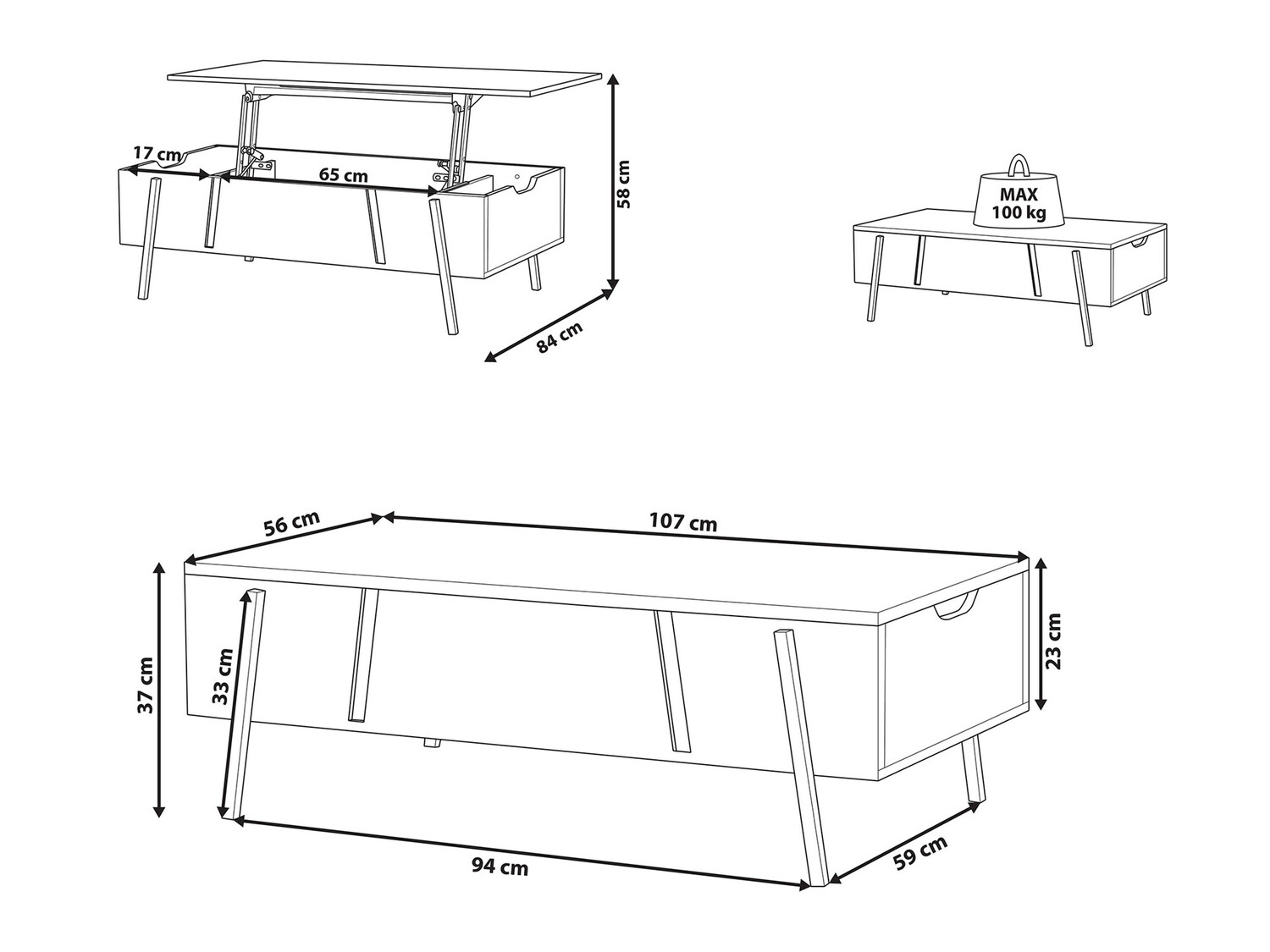 17 cm
65 cm
58 cm
84 cm

MAX
100 kg

56 cm
107 cm
37 cm
33 cm
23 cm
94 cm
59 cm