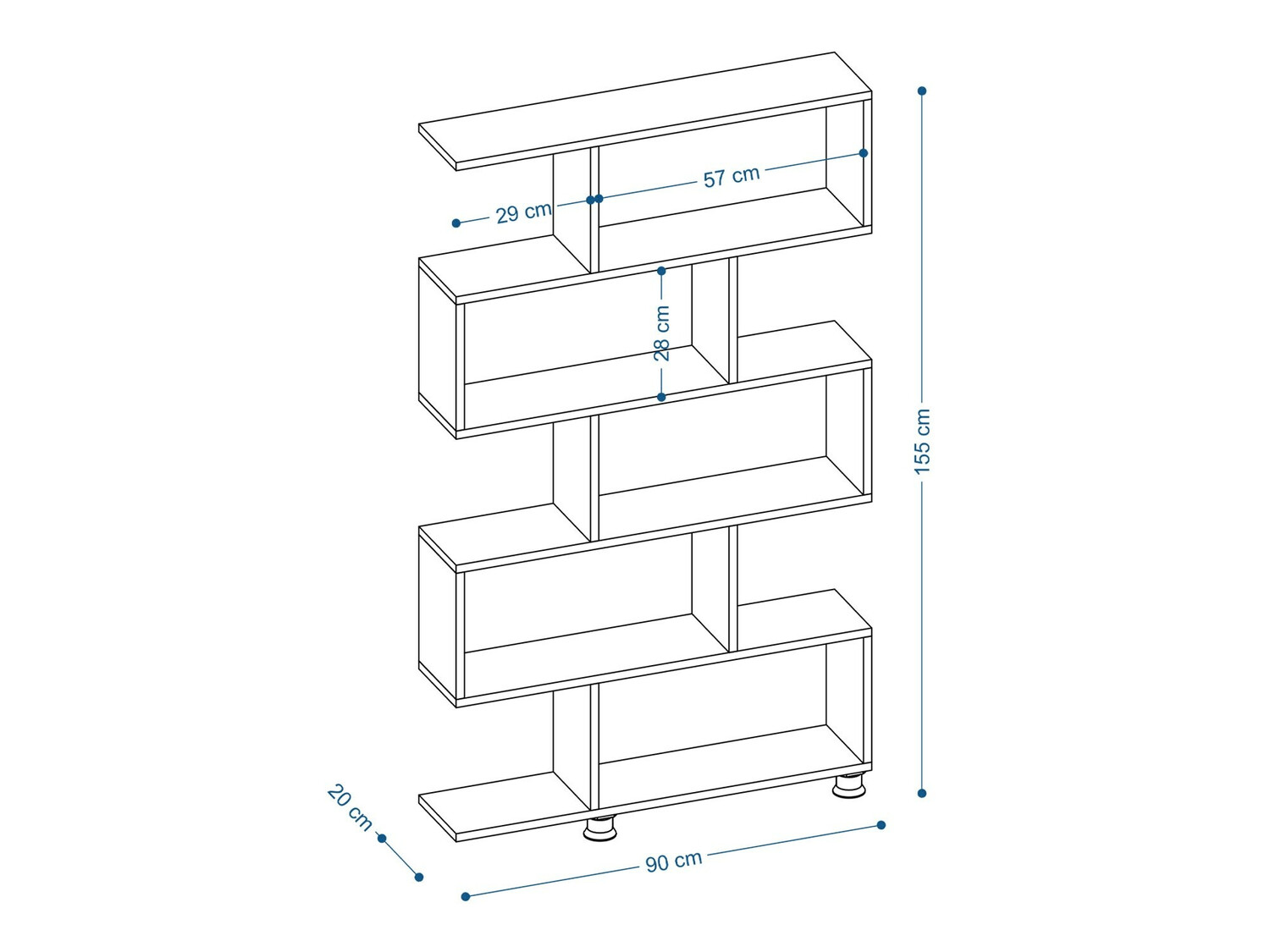 29 cm
57 cm
28 cm
155 cm
20 cm
90 cm