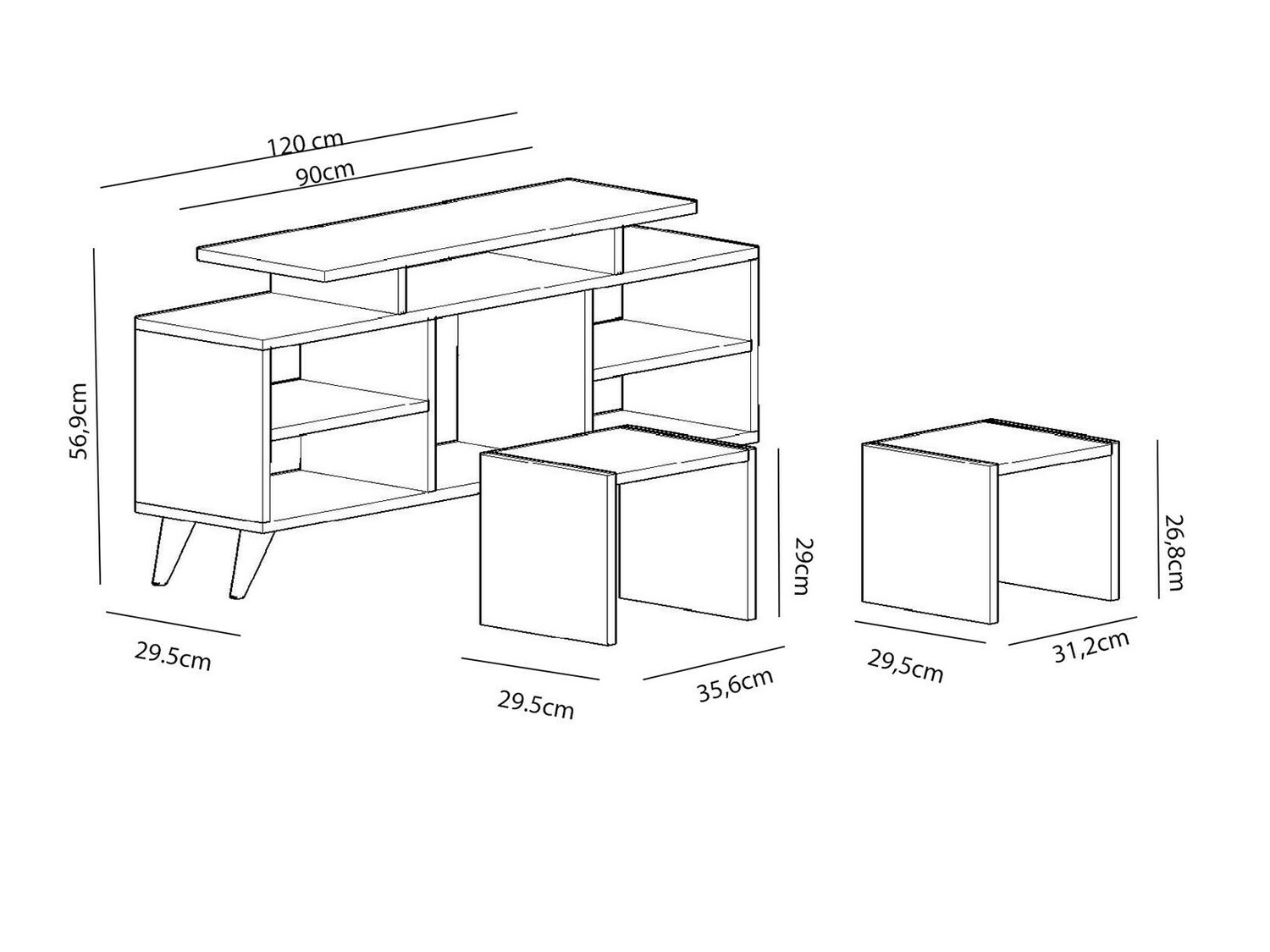 120 cm
90cm
56,9cm
29.5cm
29cm
29.5cm
35,6cm
26,8cm
29,5cm
31,2cm