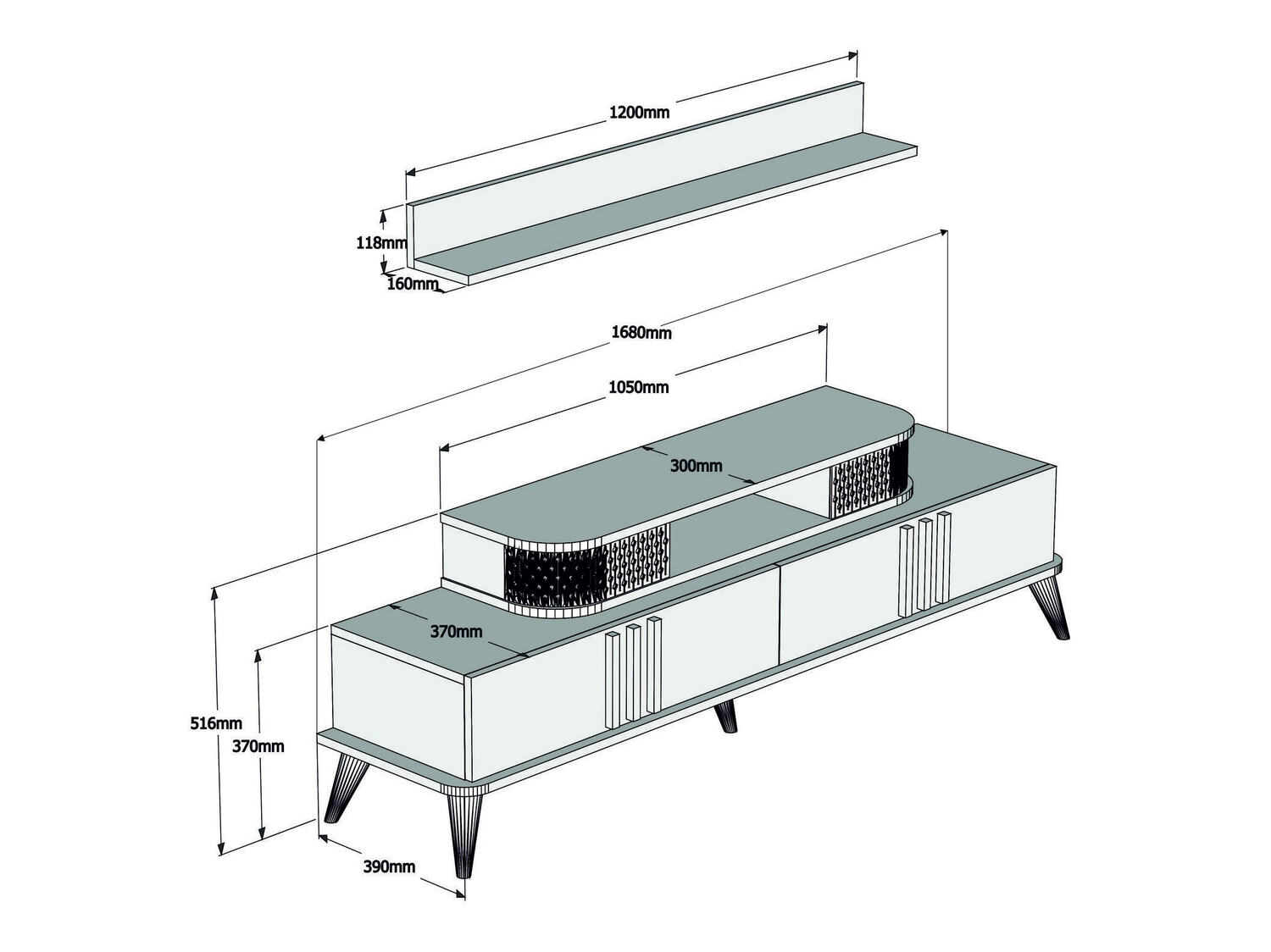 1200mm

118mm

160mm

1680mm

1050mm

300mm

370mm

516mm

370mm

390mm