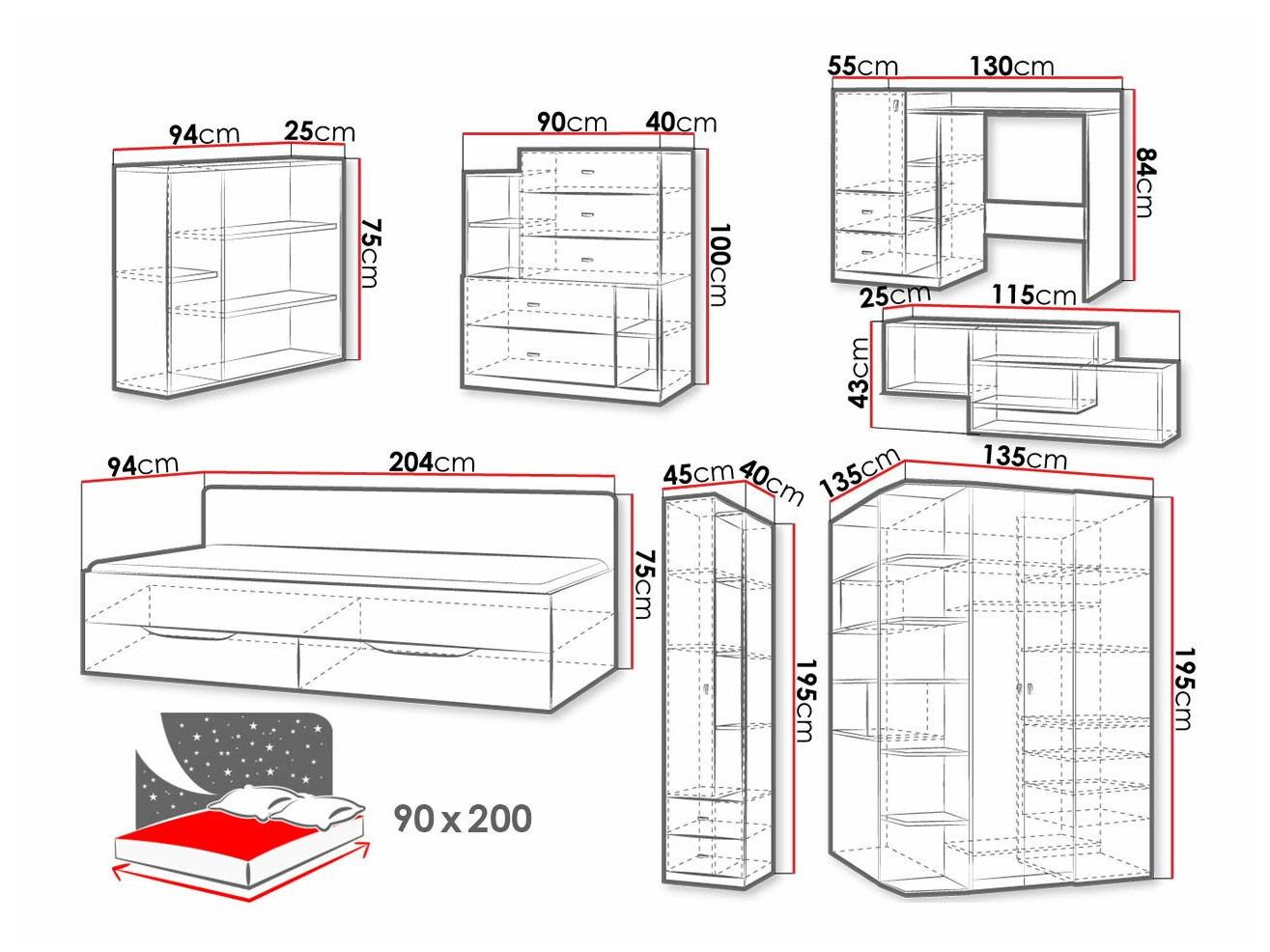 94cm 25cm 75cm

90cm 40cm 100cm

55cm 130cm 84cm

25cm 115cm 43cm

94cm 204cm 75cm

45cm 40cm 195cm

135cm 135cm 195cm

90 x 200