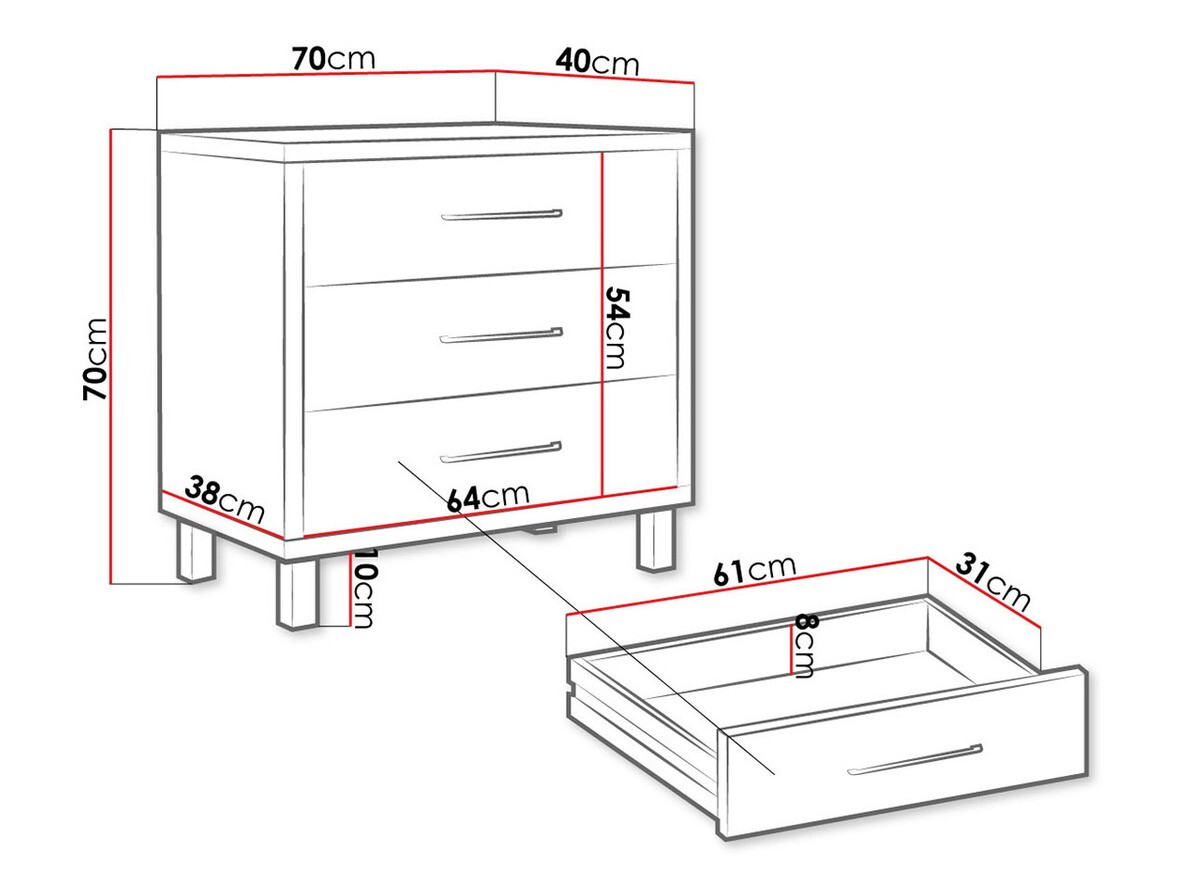 70cm
40cm
70cm
54cm
38cm
64cm
10cm
61cm
31cm
8cm